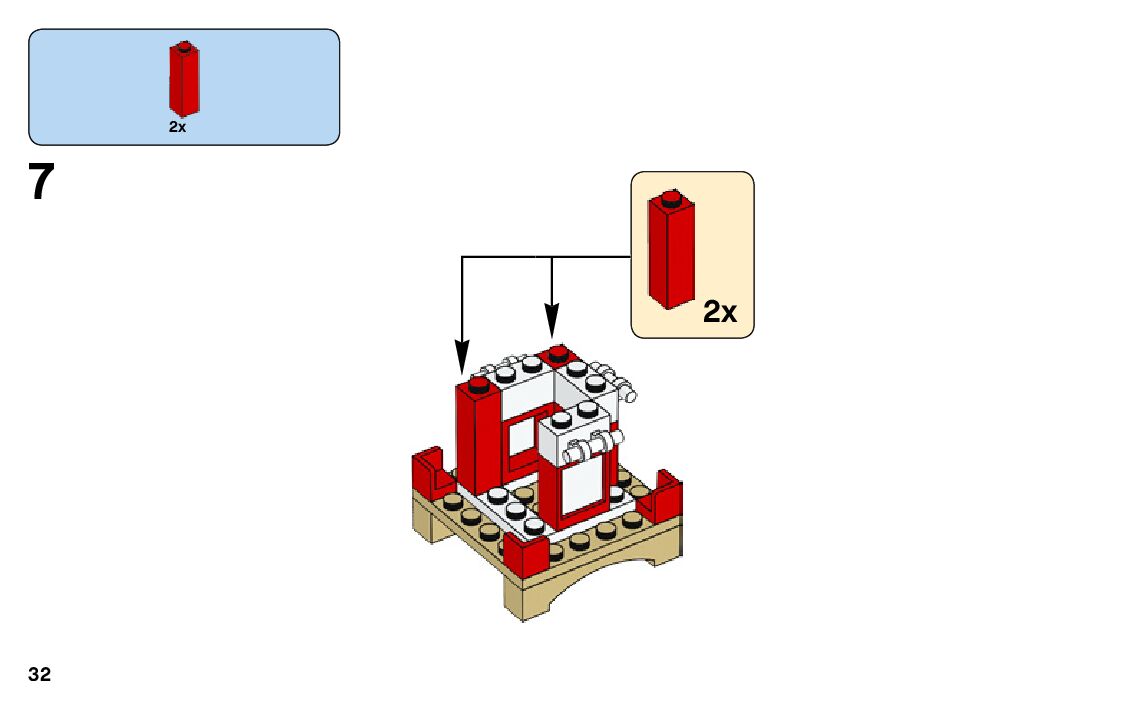 2x

7

2x

32