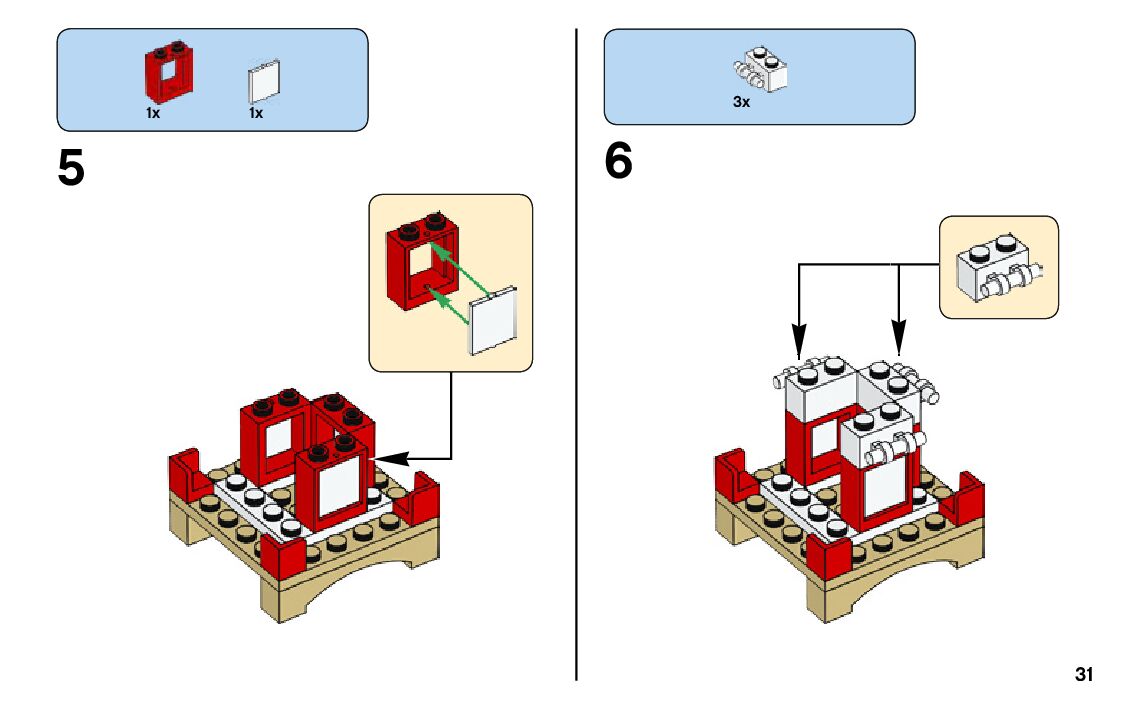 1x 1x

5

3x

6

31