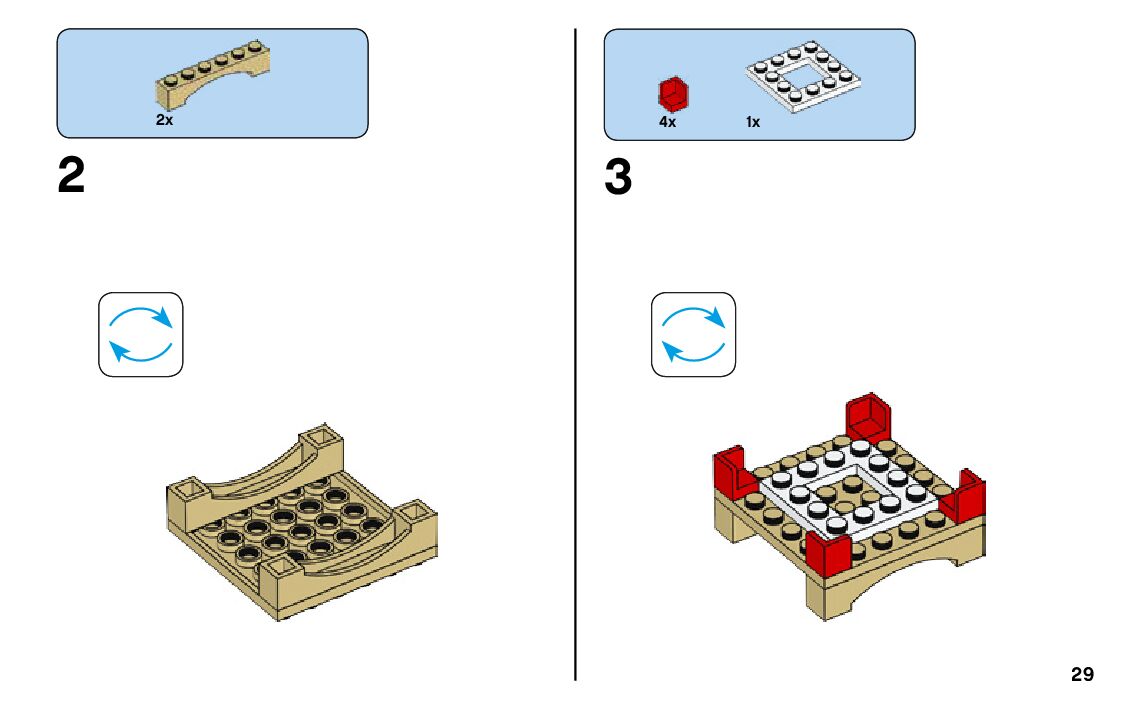 2x

2

4x

1x

3

29