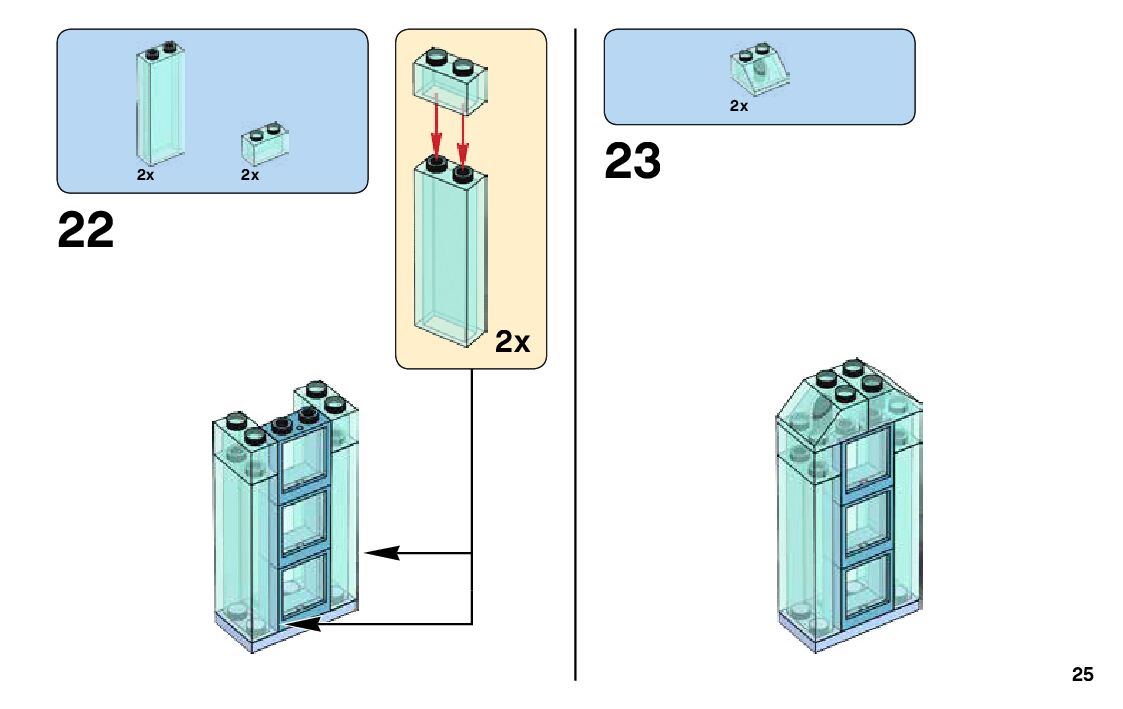 2x
2x

22

2x

2x

23

25