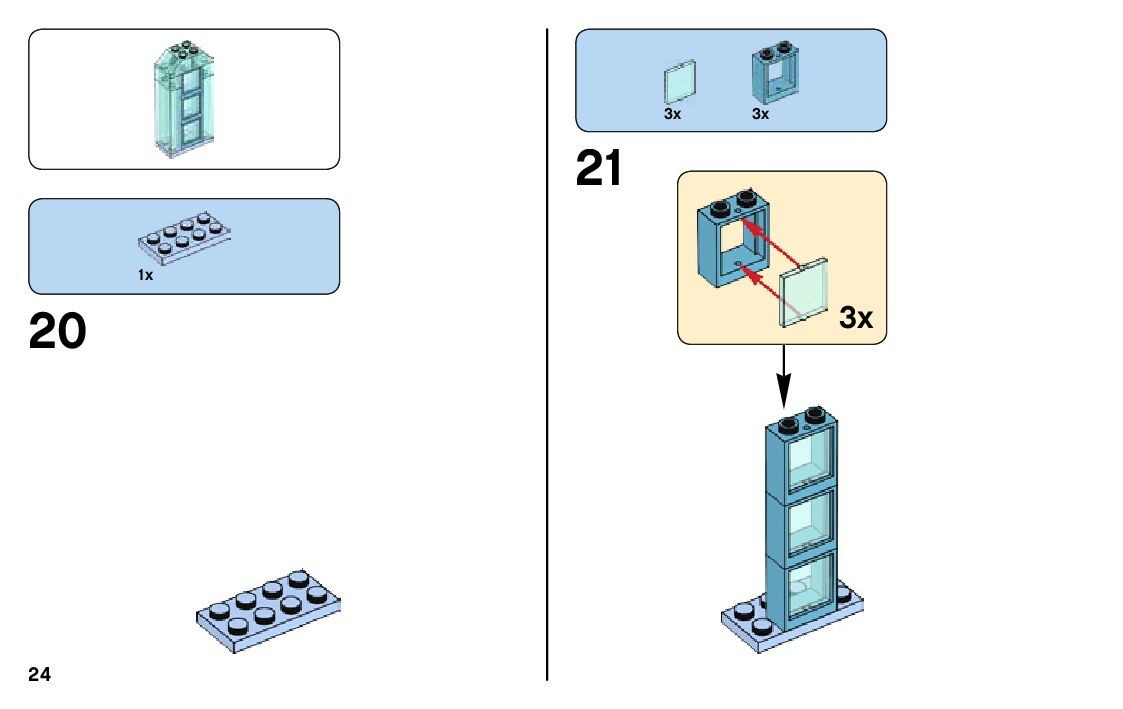 1x

20

24

3x 3x

21

3x