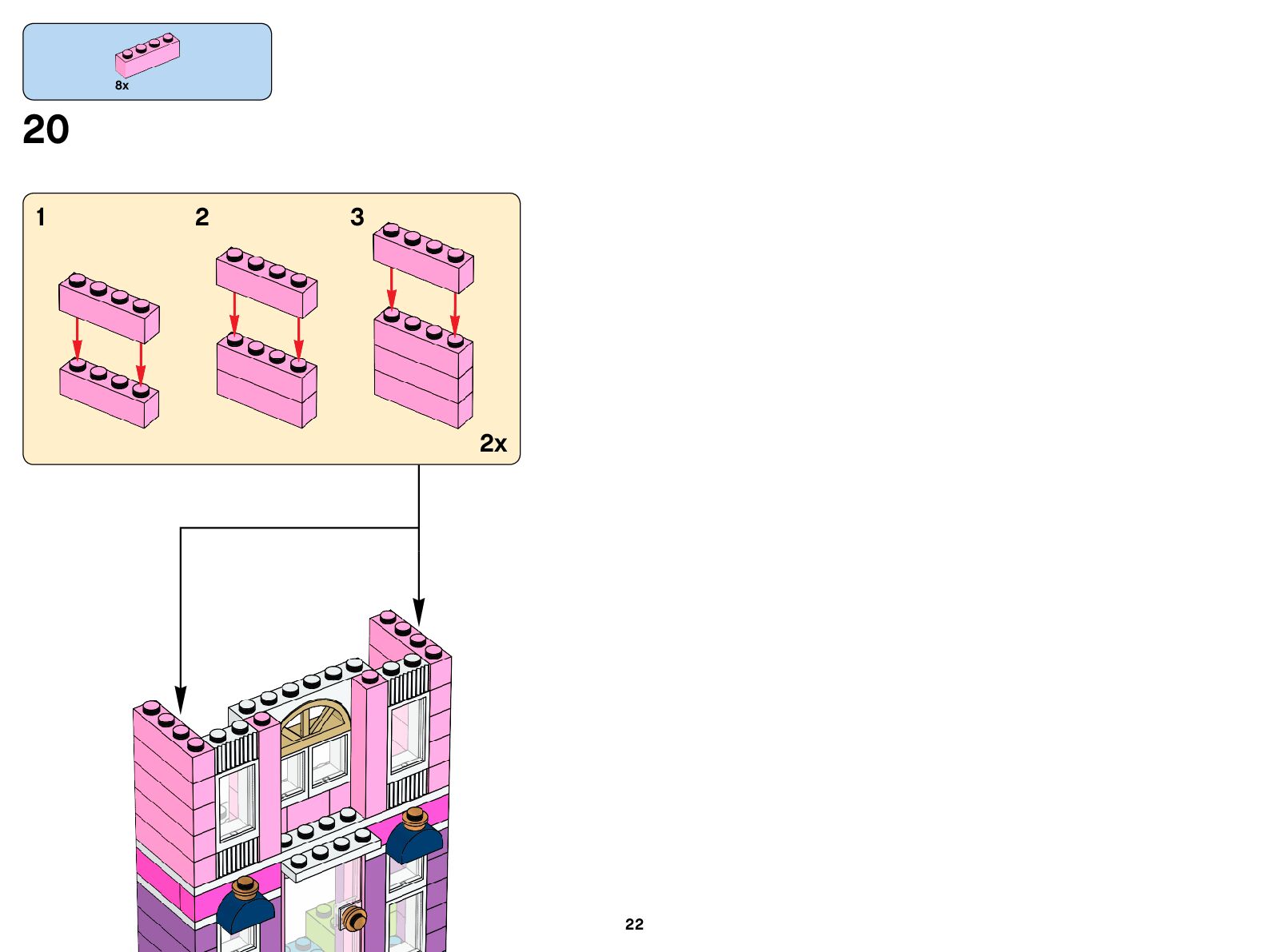 8x

20

1

2

3

2x

22