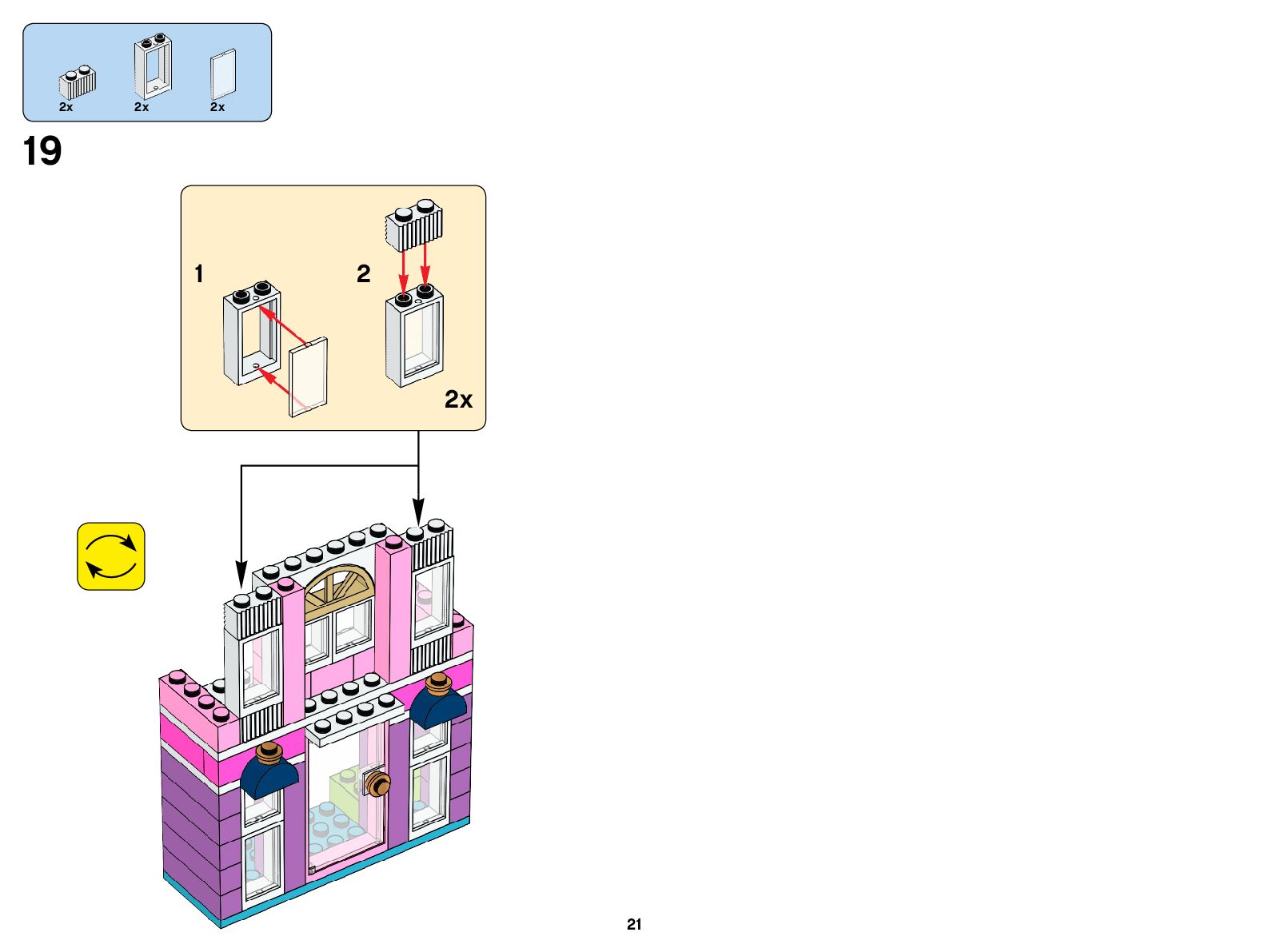 2x 2x 2x

19

1

2

2x

21