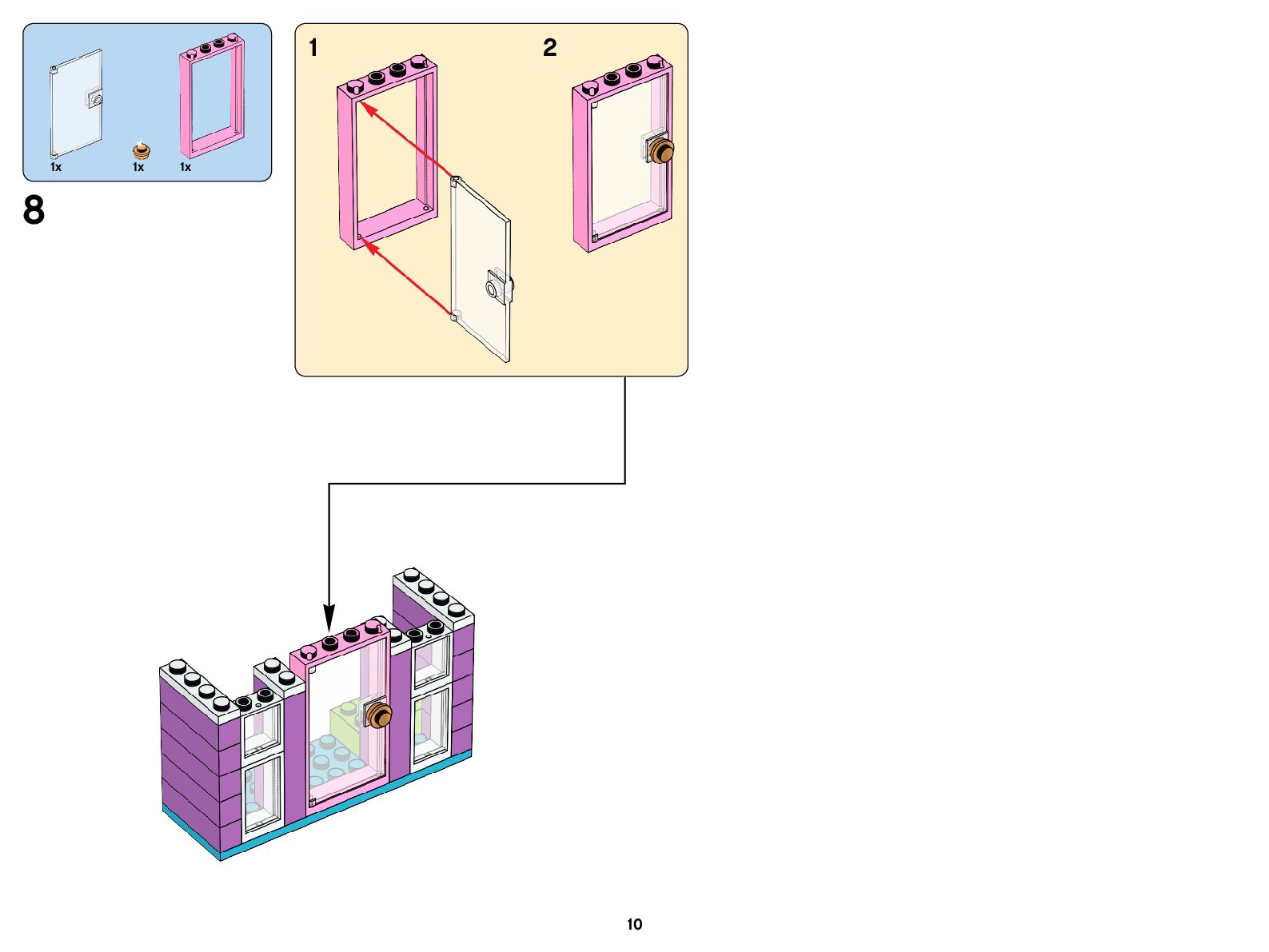 1x 1x 1x

8

1

2

10