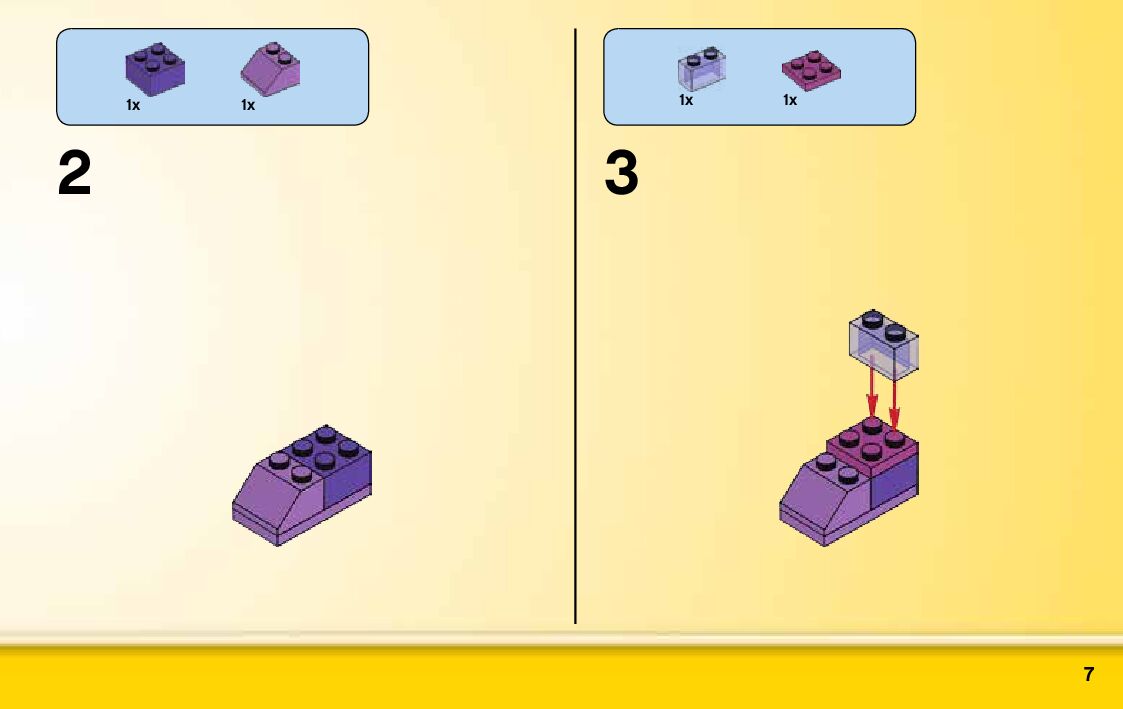 1x 1x

2

1x 1x

3

7