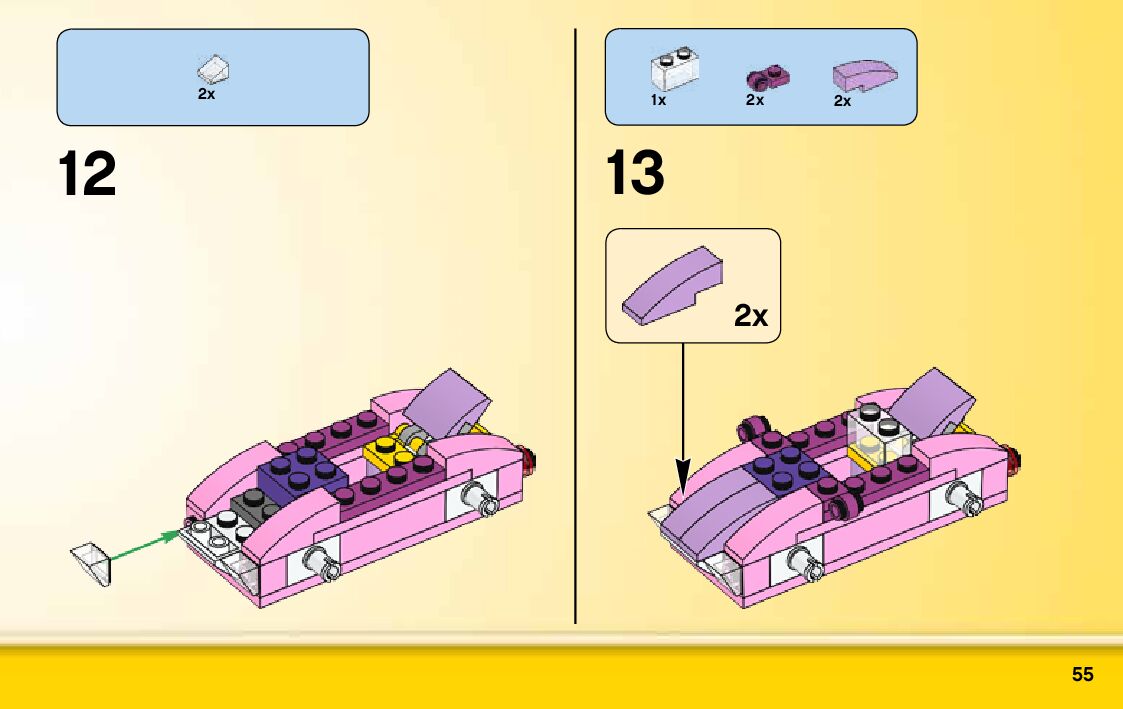 2x

12

1x 2x 2x

13

2x

55