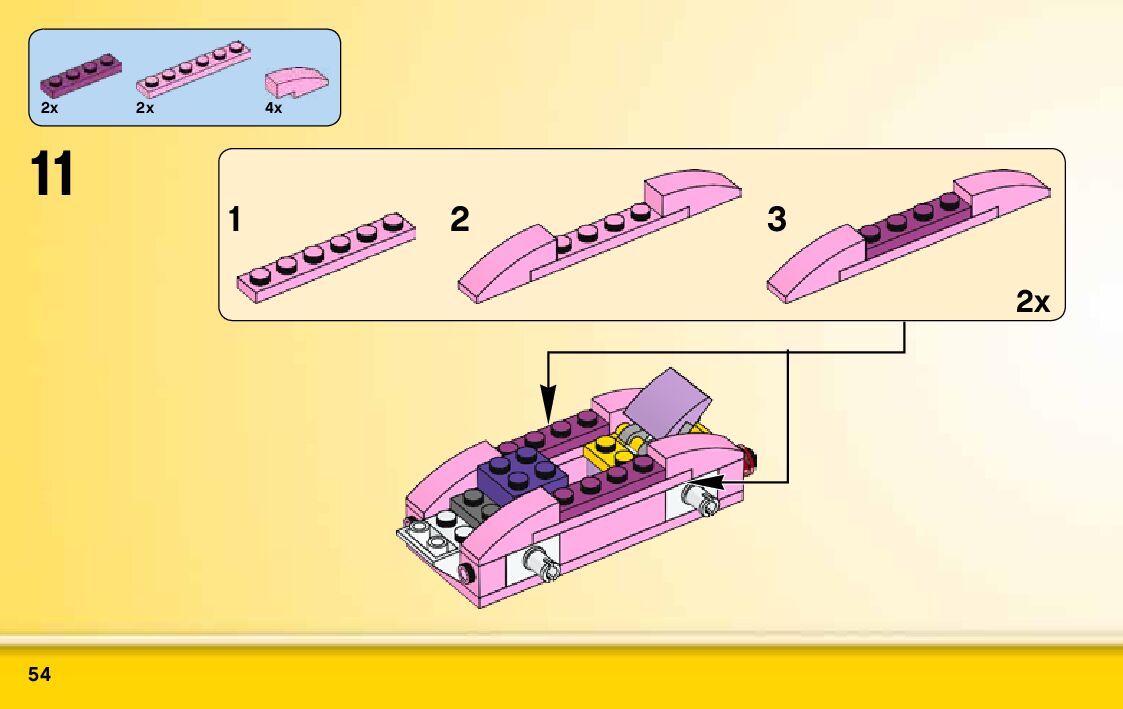 2x
2x
4x

11

1
2
3
2x

54