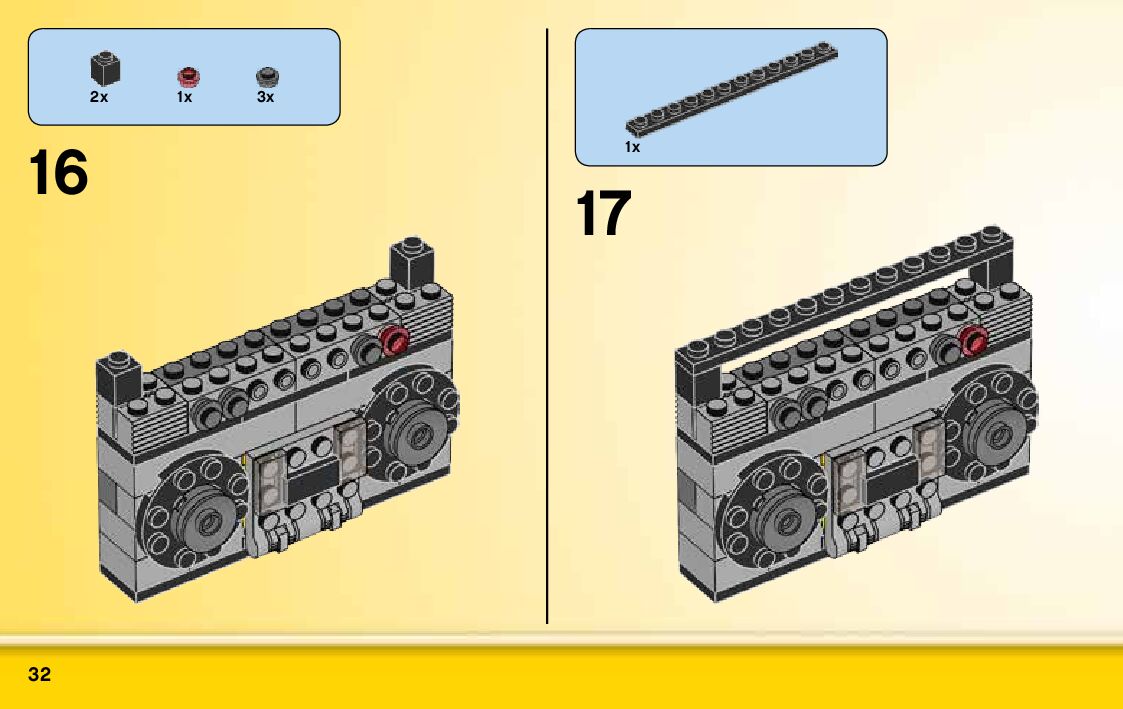 2x 1x 3x

16

1x

17

32