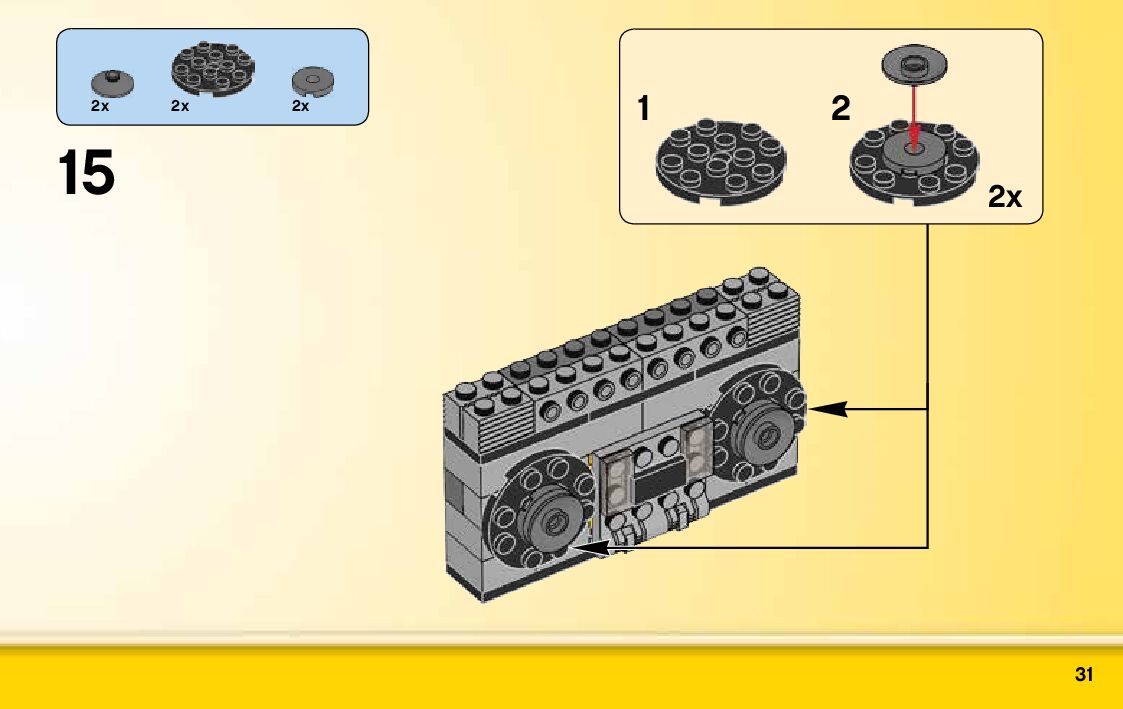 2x 2x 2x

15

1

2

2x

31