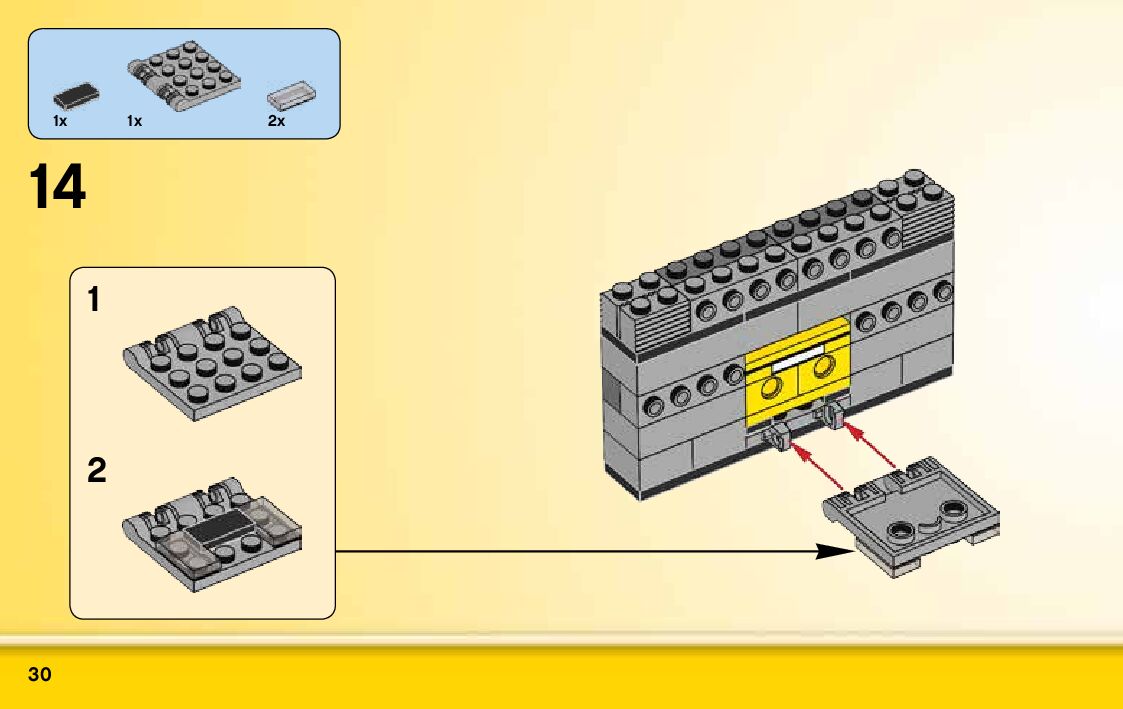 1x 1x 2x

14

1

2

30