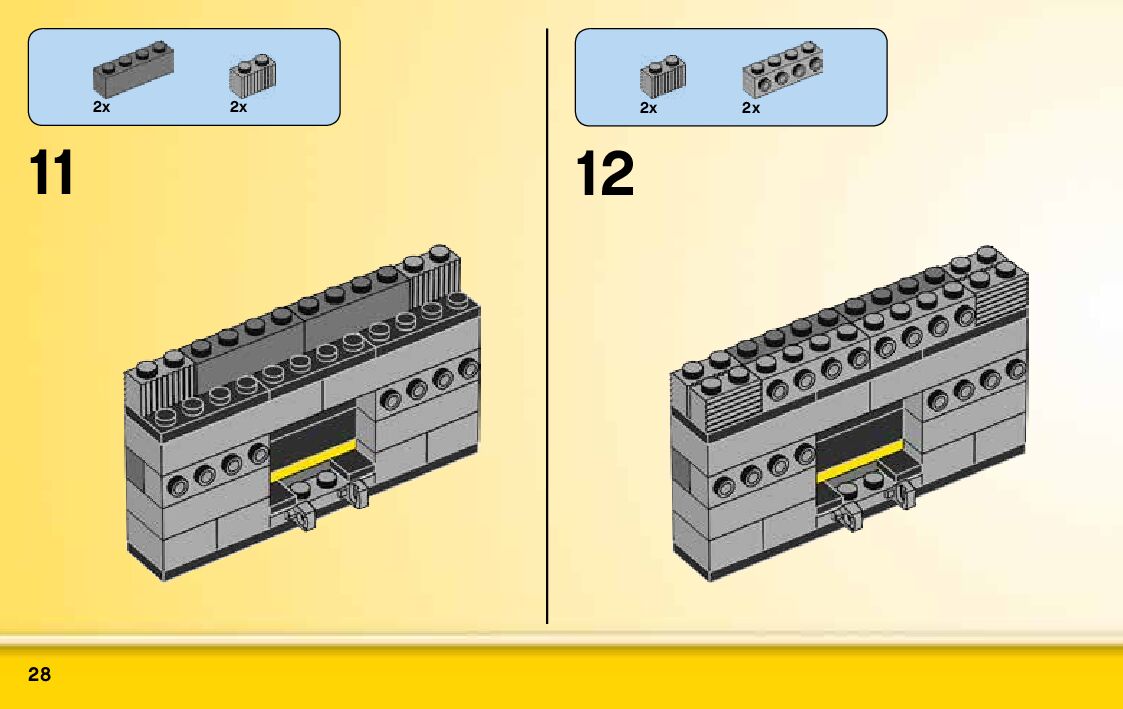 2x
2x

11

2x
2x

12

28