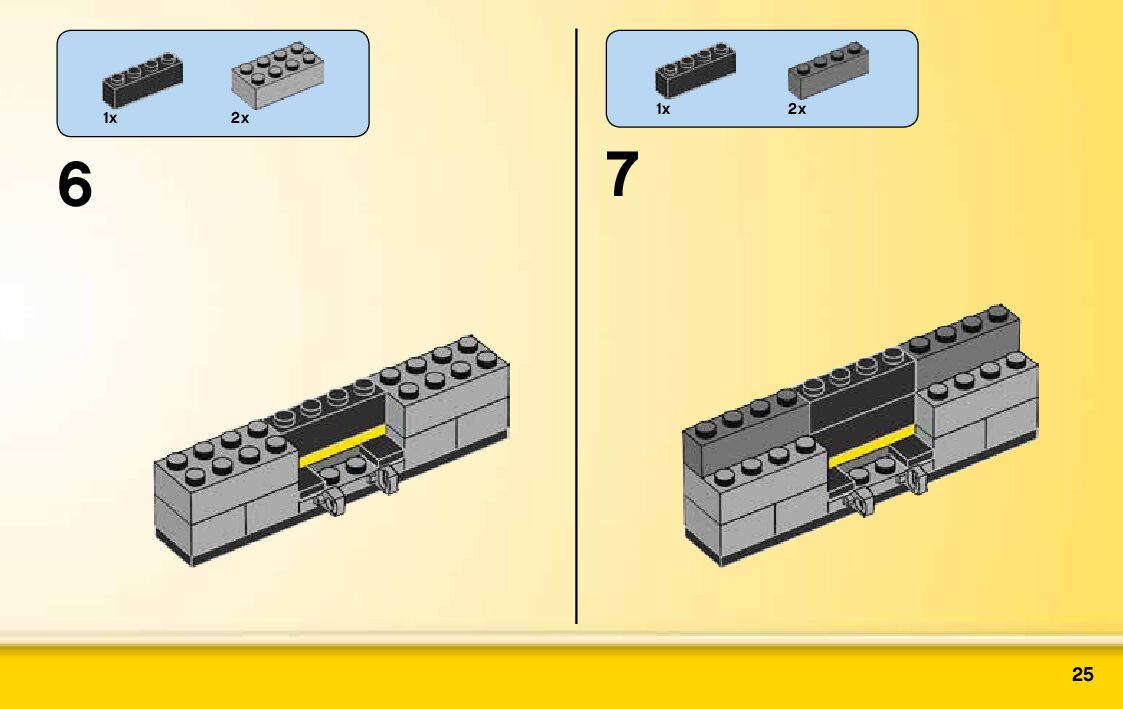 1x 2x

6

1x 2x

7

25