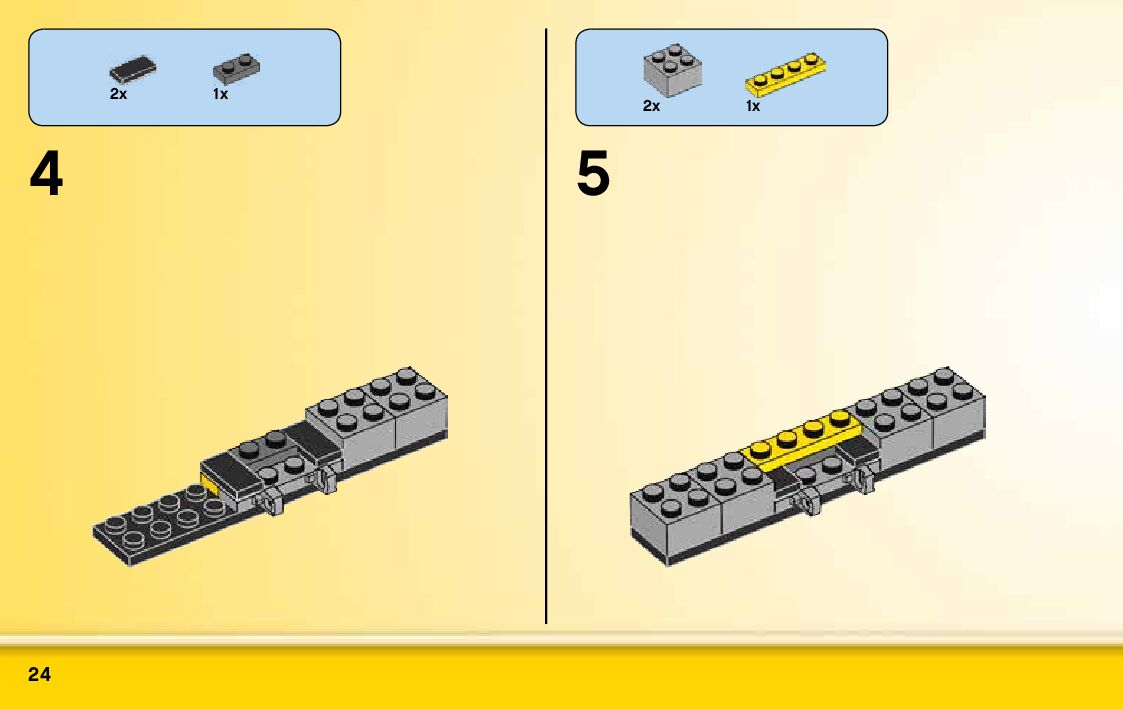 2x 1x

4

2x 1x

5

24