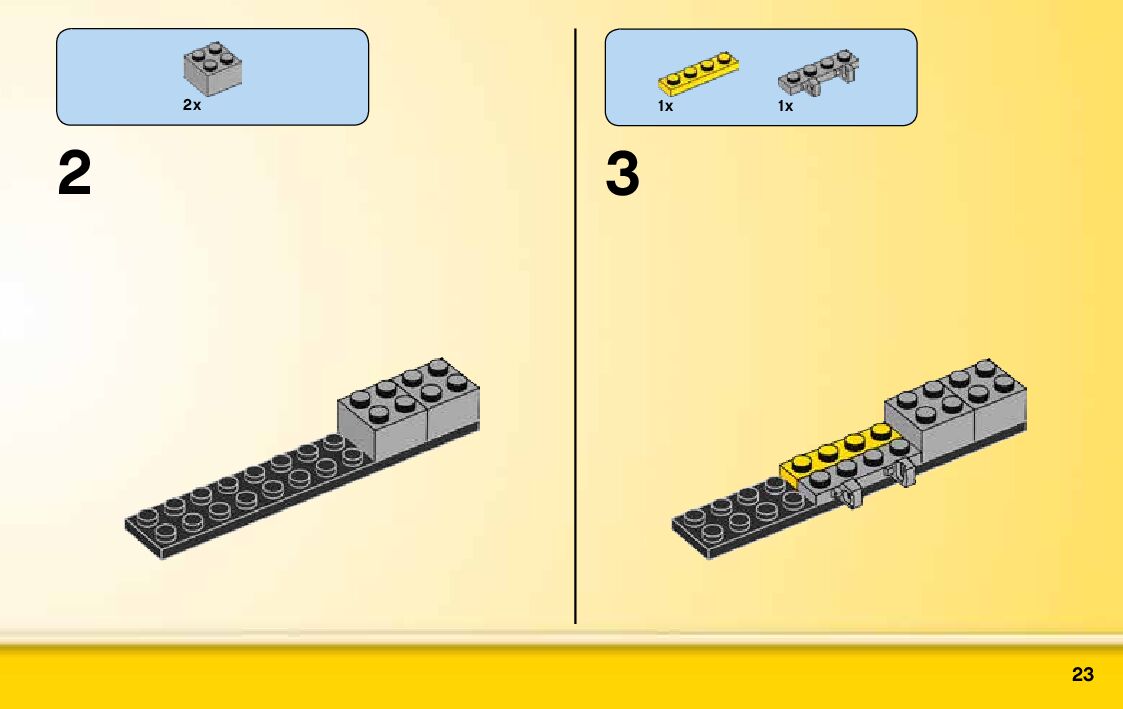 2x

2

1x 1x

3

23