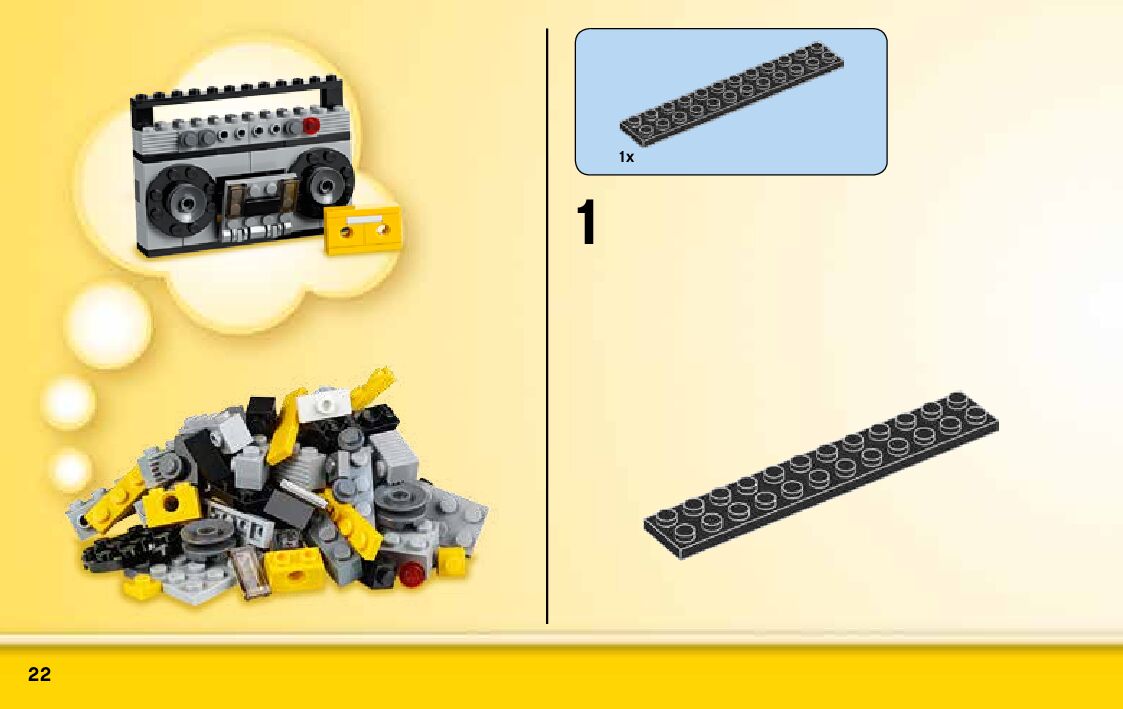 1x

1

22