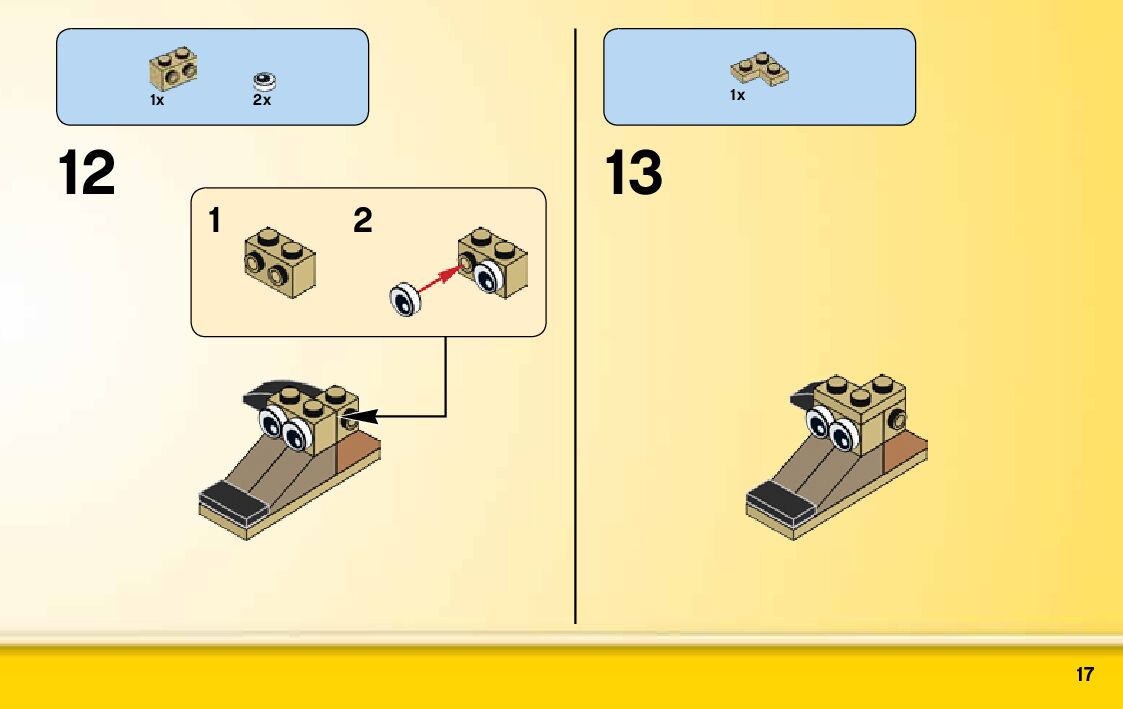 1x 2x

12

1 2

1x

13

17