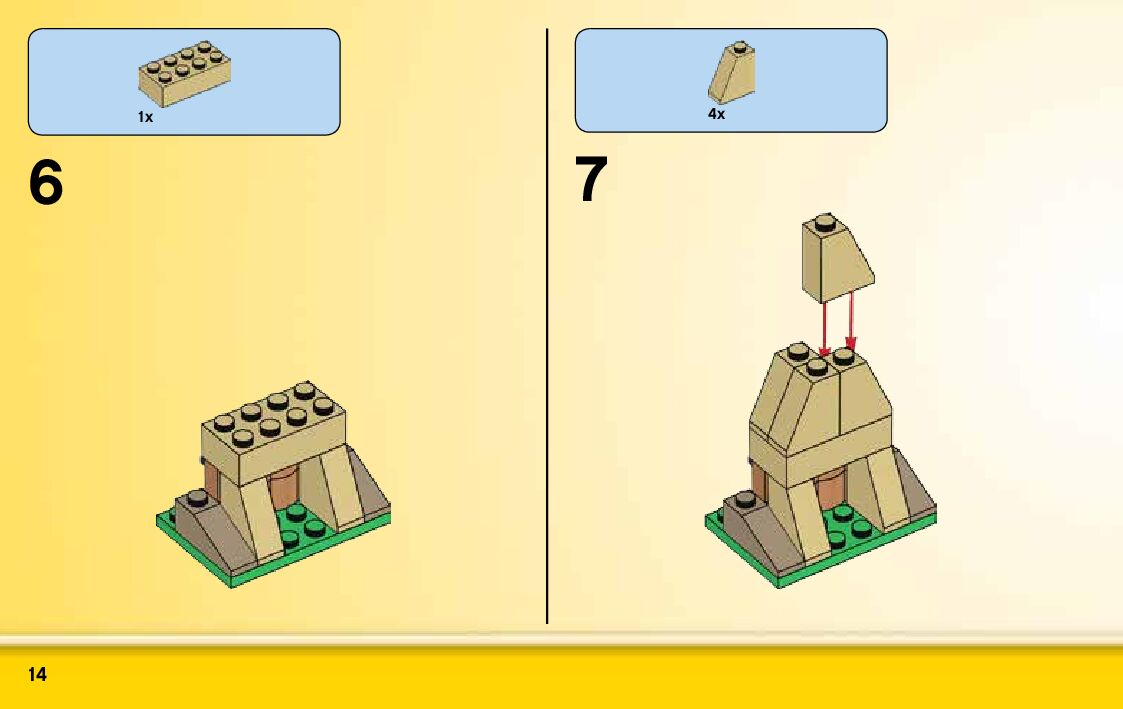 1x

6

4x

7

14