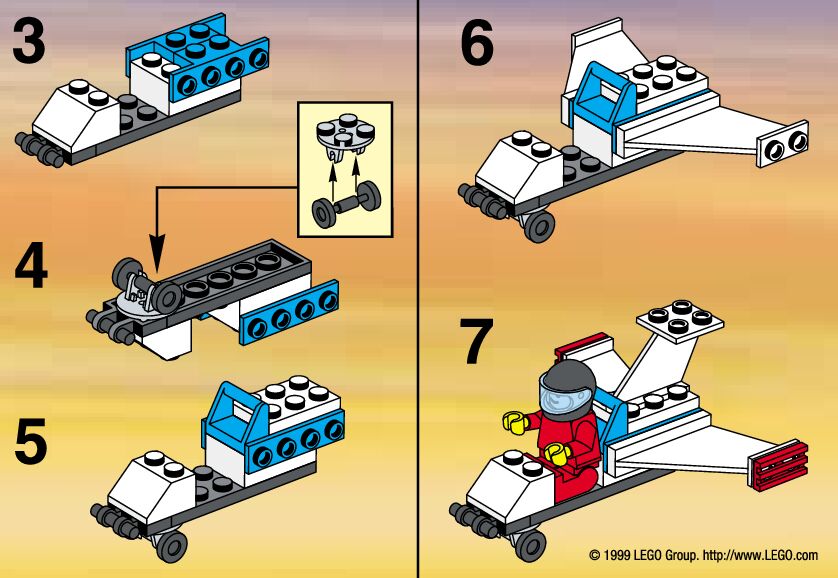 3

4

5

6

7

© 1999 LEGO Group. http://www.LEGO.com