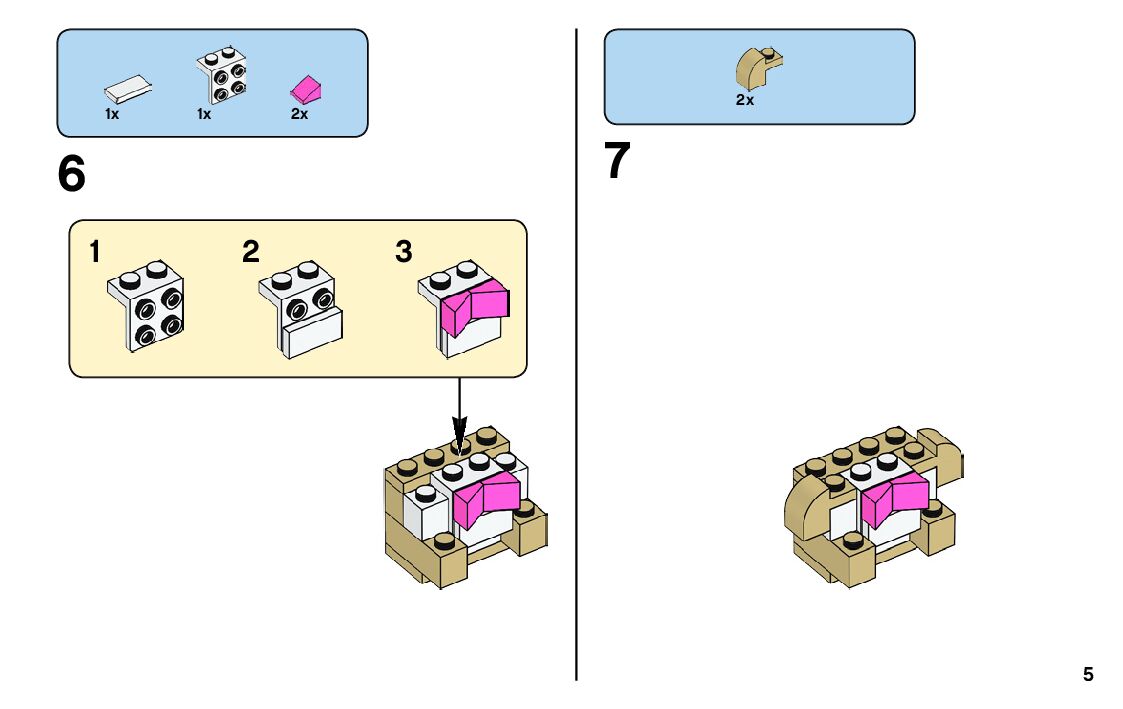 1x 1x 2x

6

1 2 3

2x

7

5