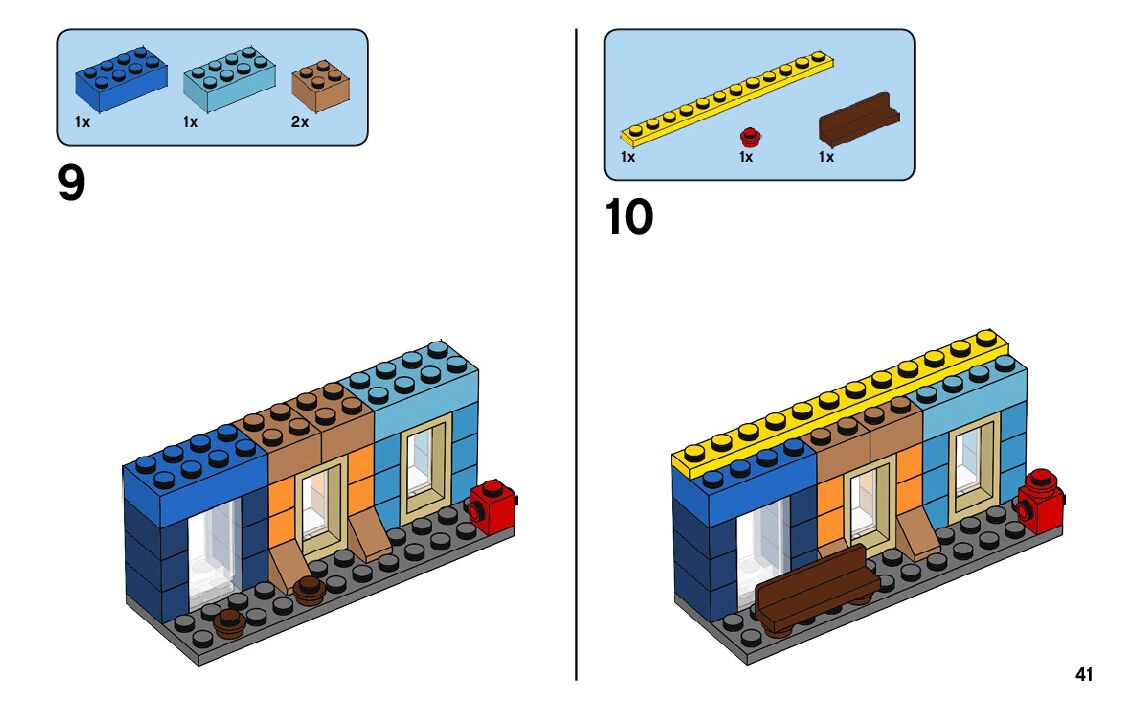 1x
1x
2x

9

1x
1x
1x

10

41