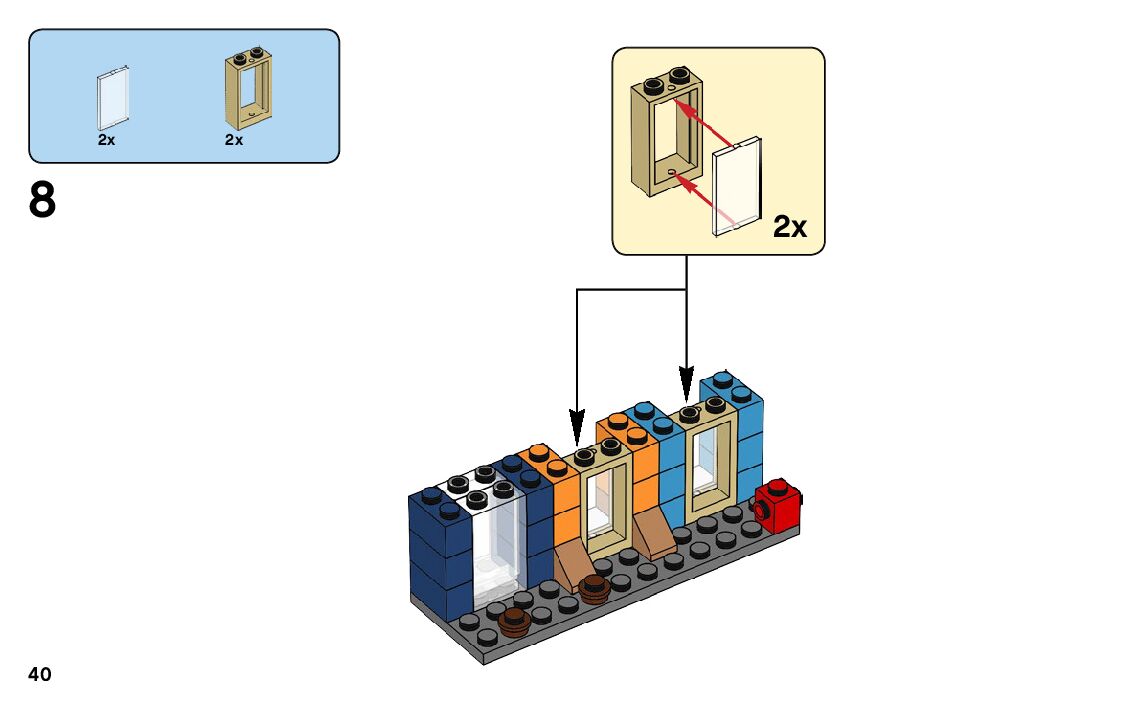 2x 2x

8

2x

40