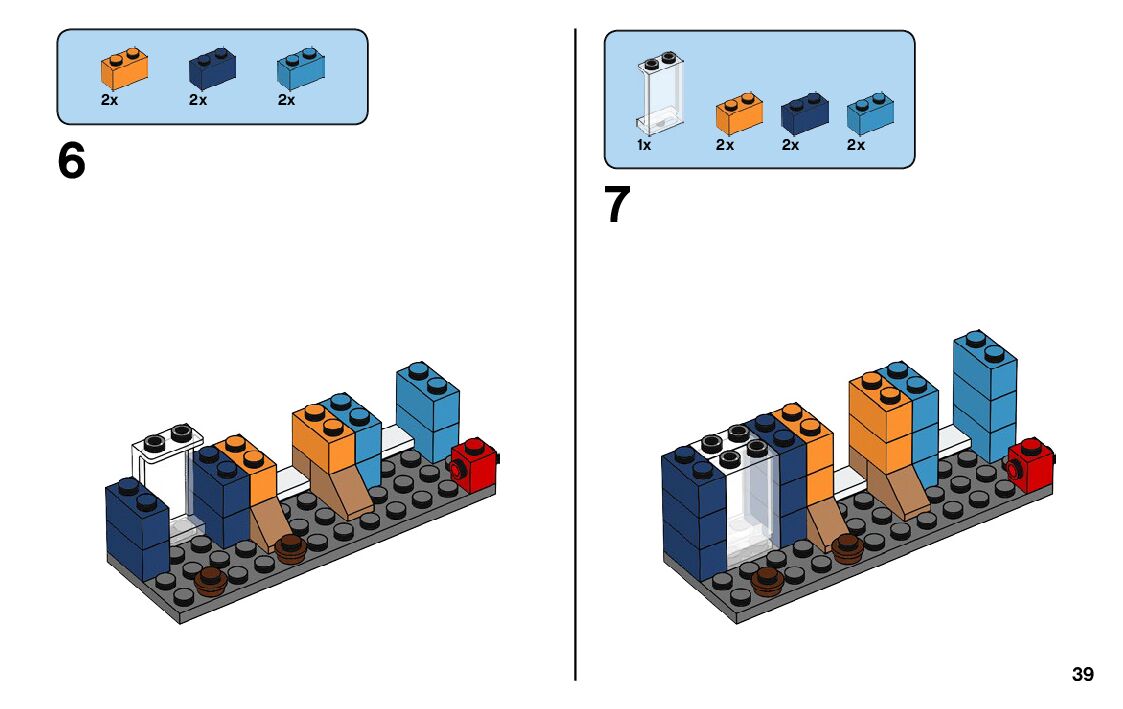 2x 2x 2x

6

1x 2x 2x 2x

7

39