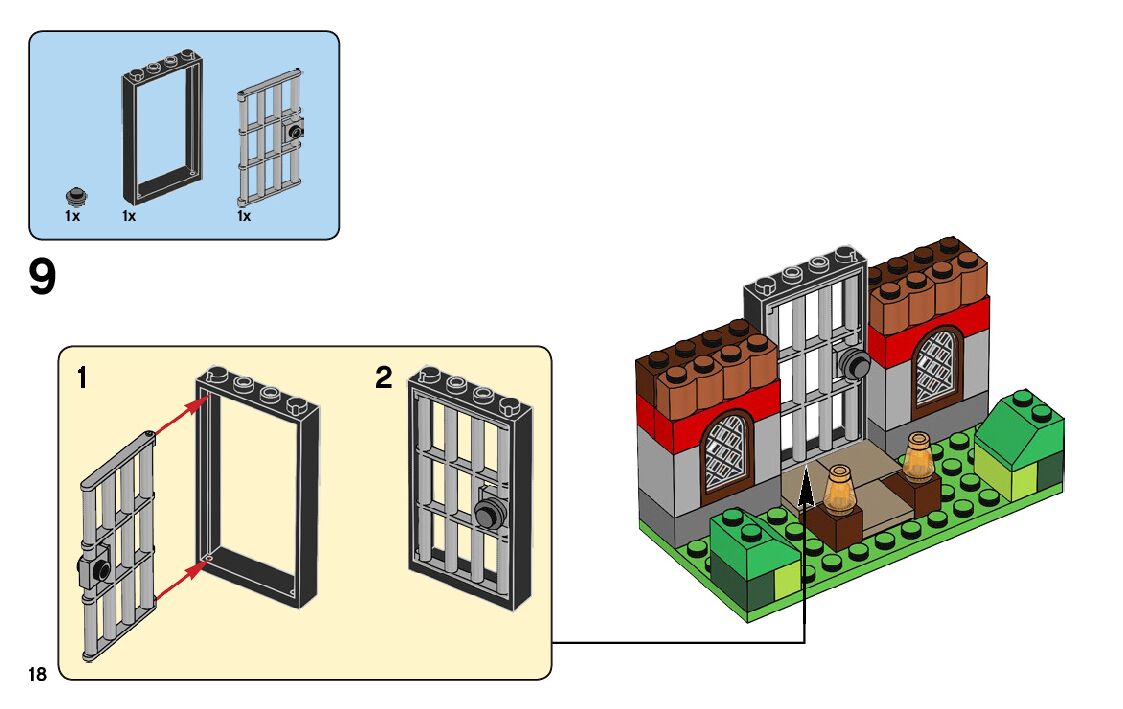 1x
1x
1x

9

1

2

18