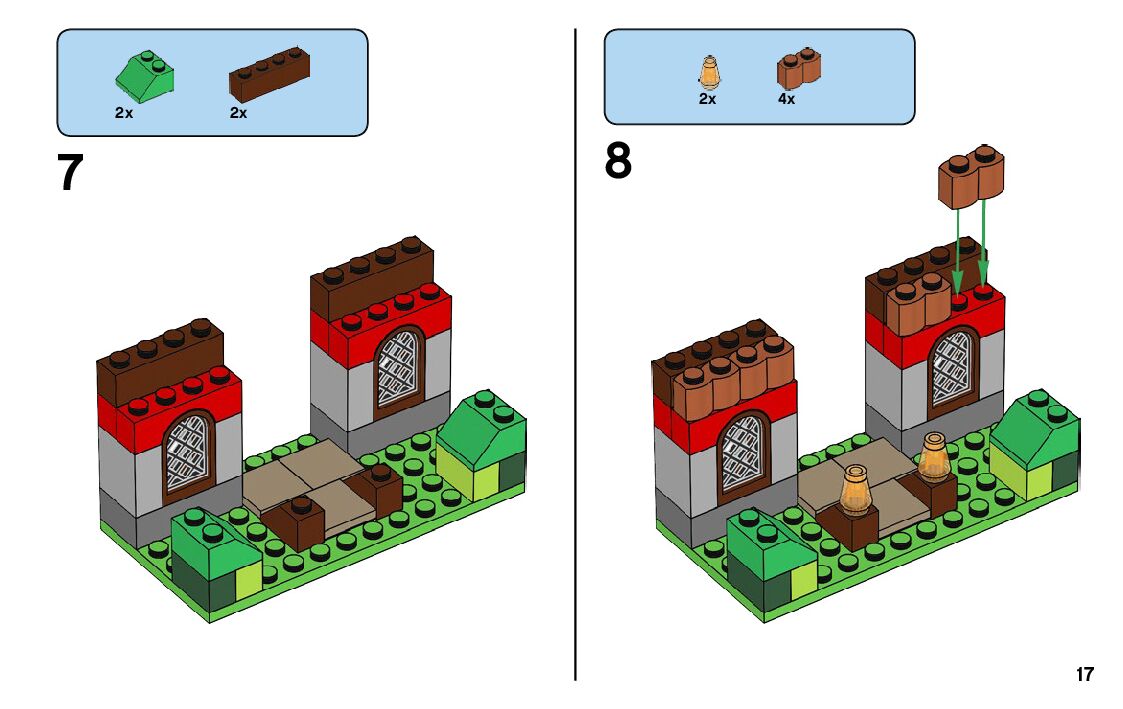 2x 2x

7

2x 4x

8

17