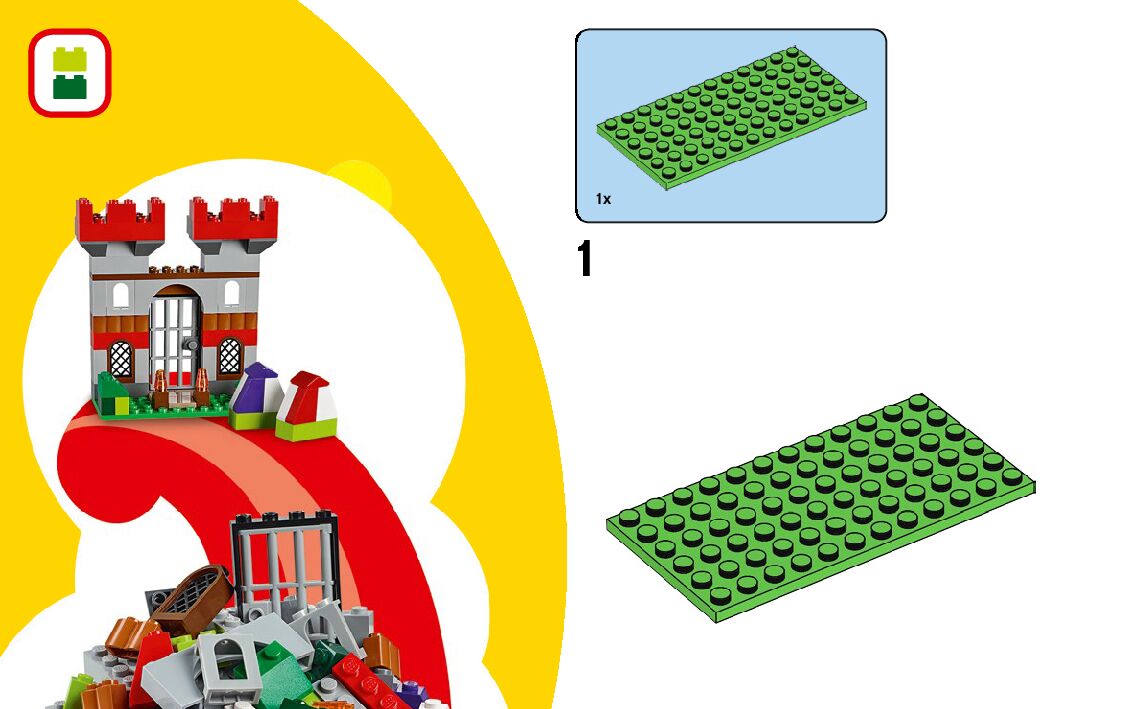 1x

1