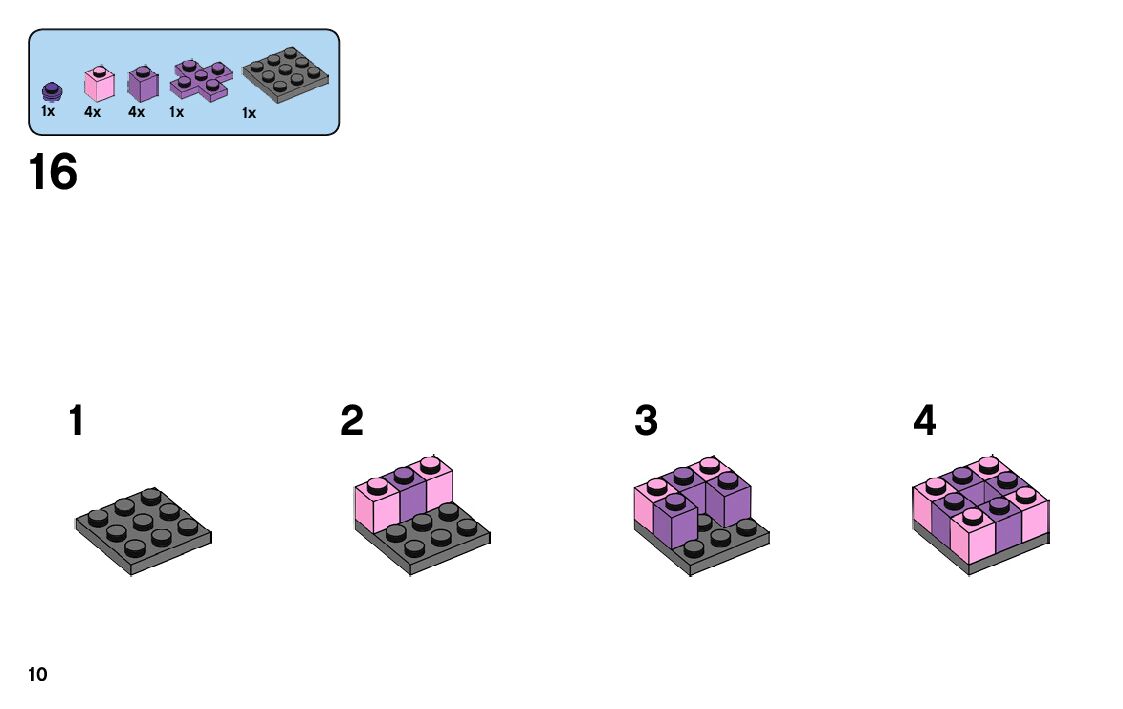 1x 4x 4x 1x 1x

16

1

2

3

4

10