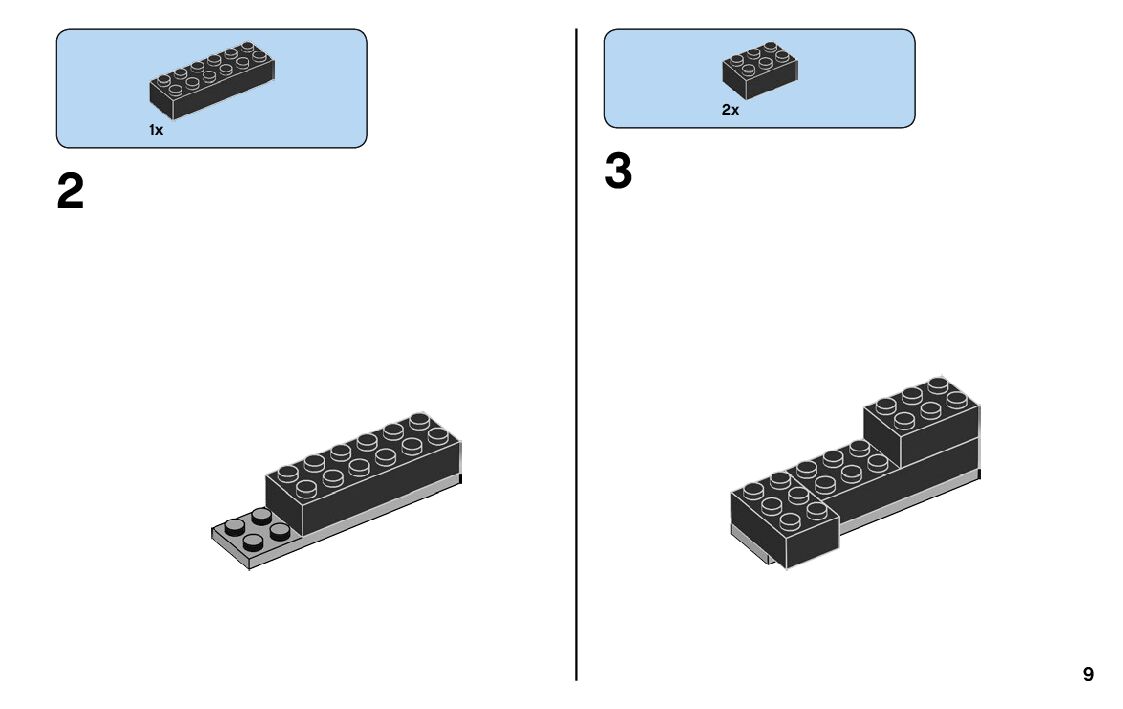 1x

2

2x

3

9