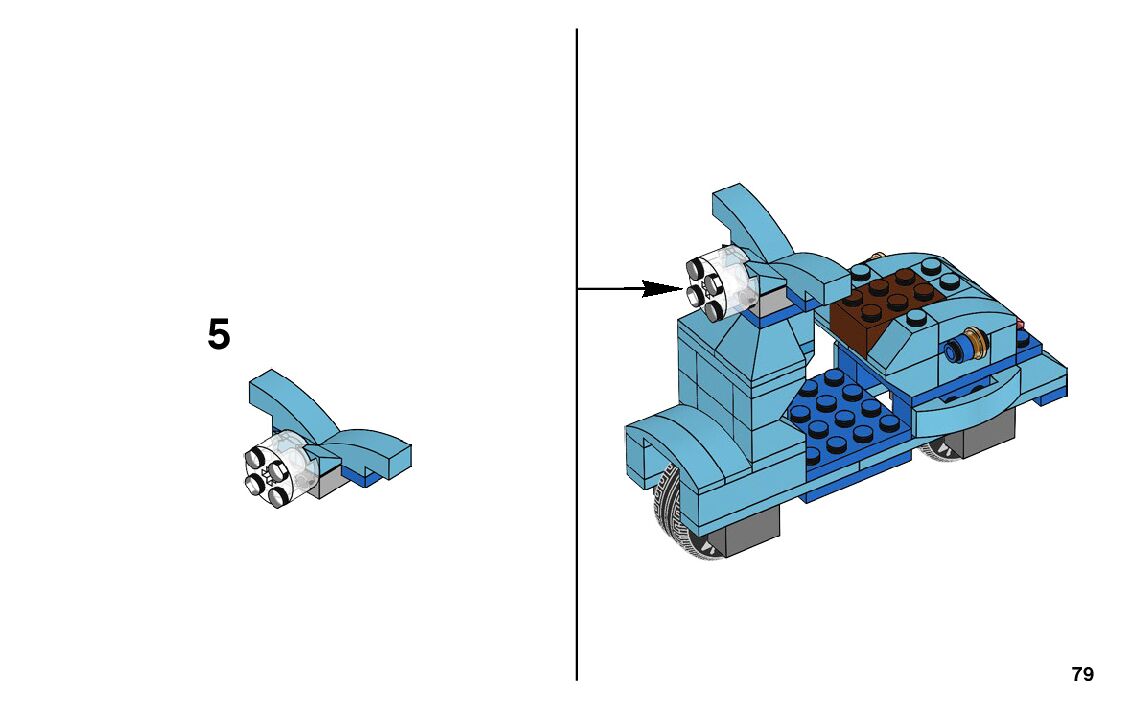 5

79