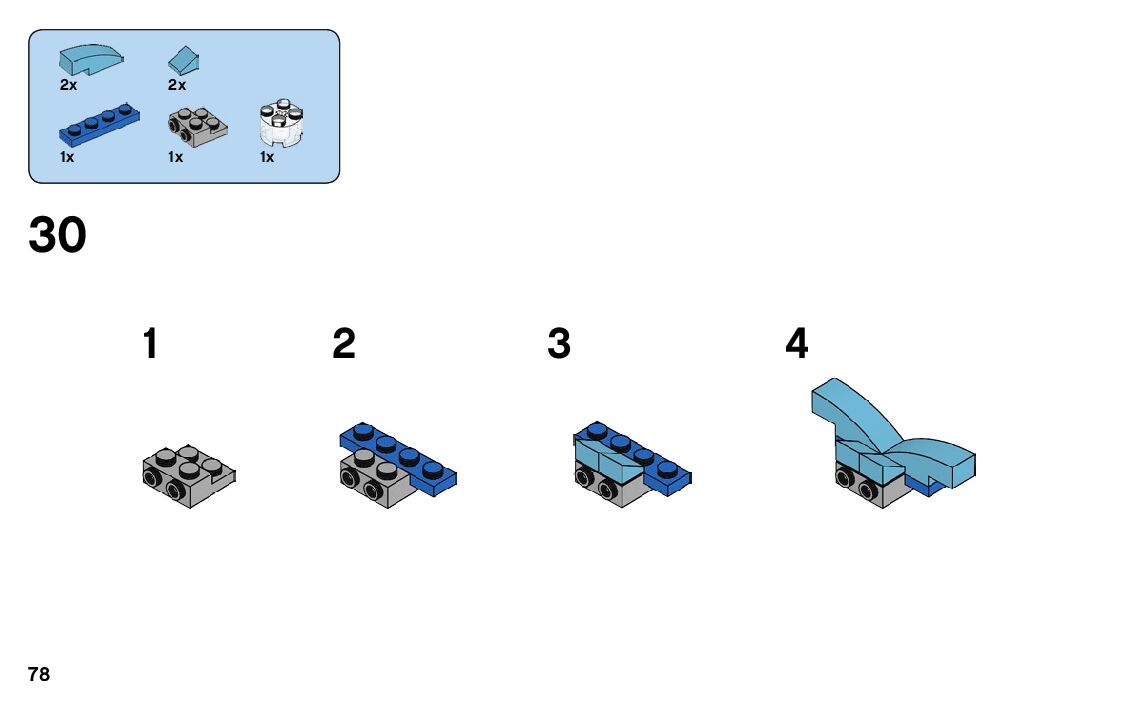 2x
2x
1x
1x
1x

30

1
2
3
4

78