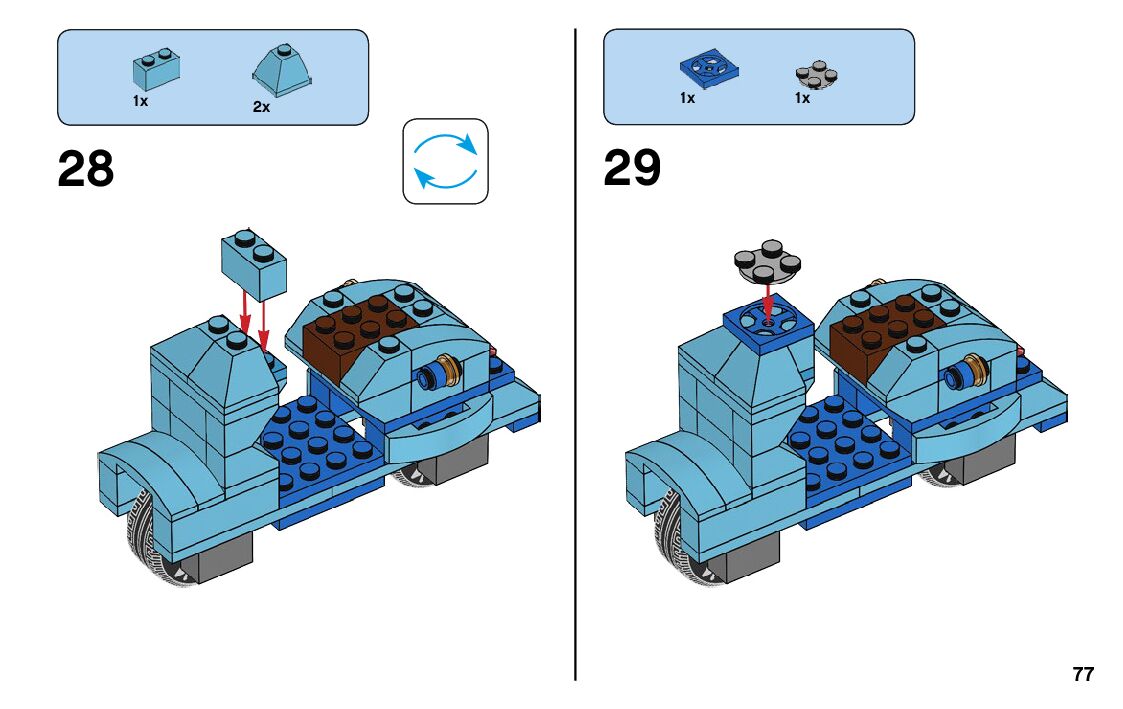 1x 2x

28

1x 1x

29

77