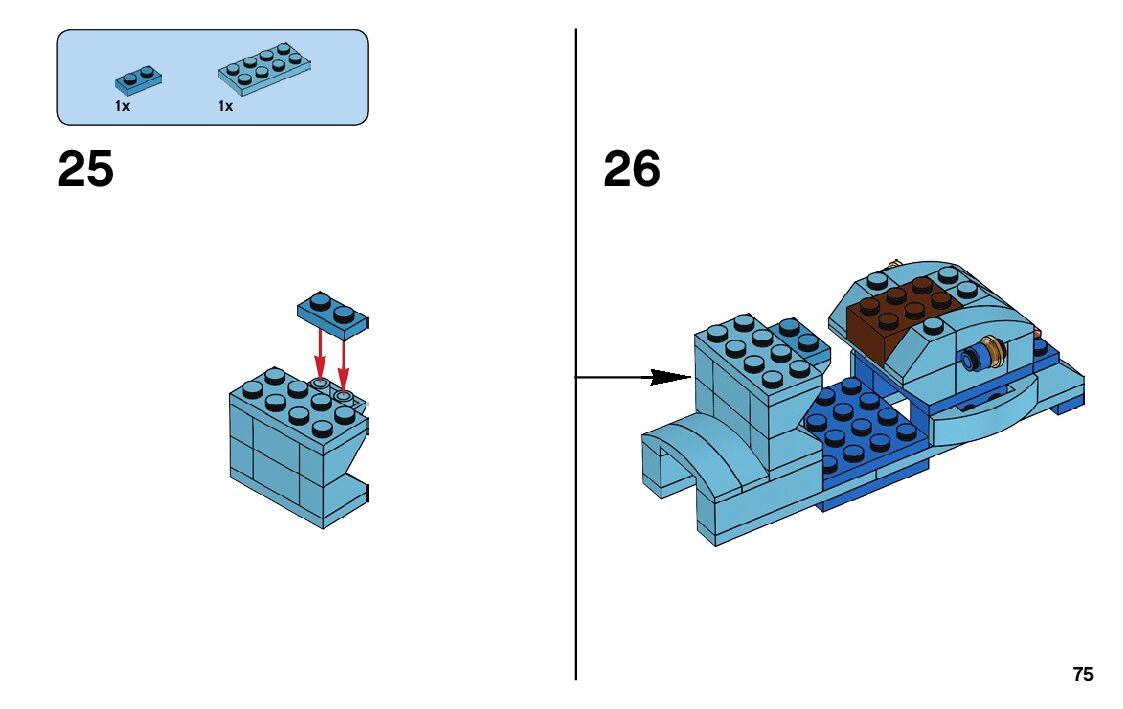 1x 1x

25

26

75