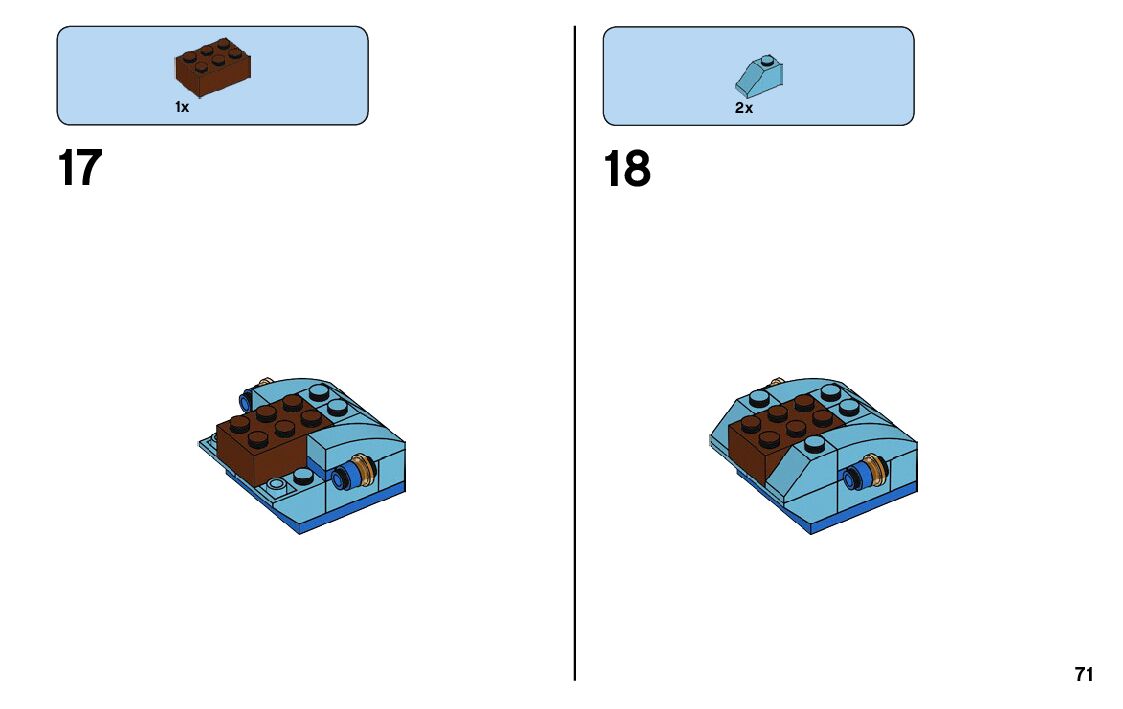 1x

17

2x

18

71