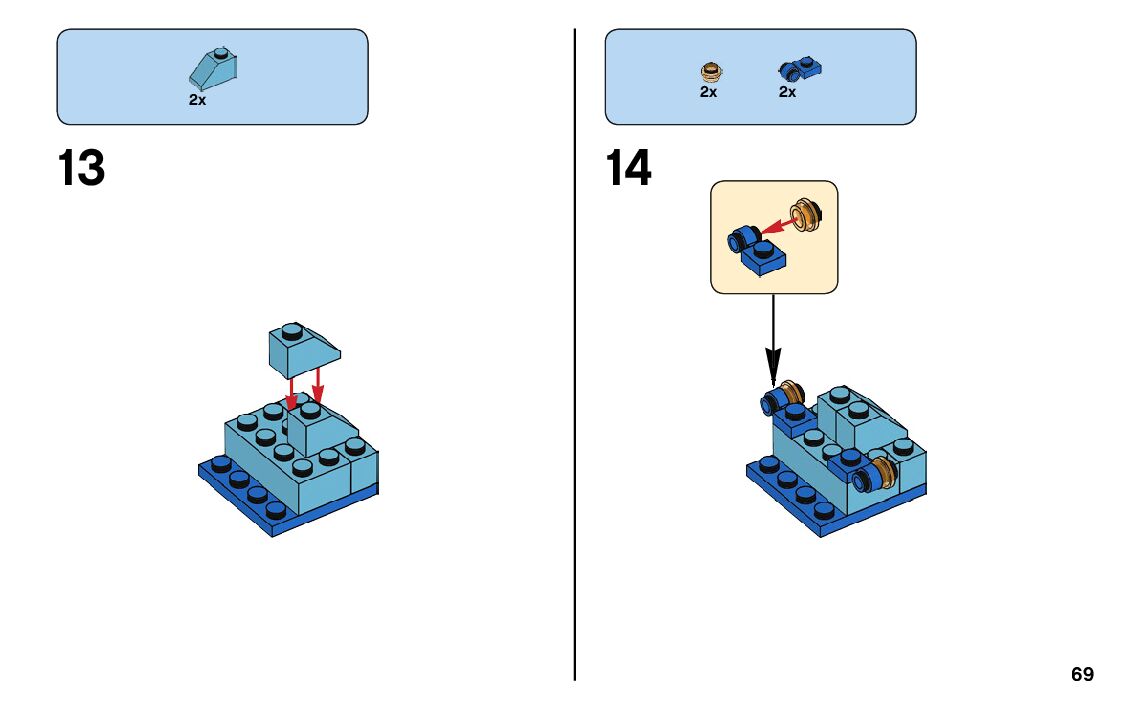 2x

13

2x 2x

14

69