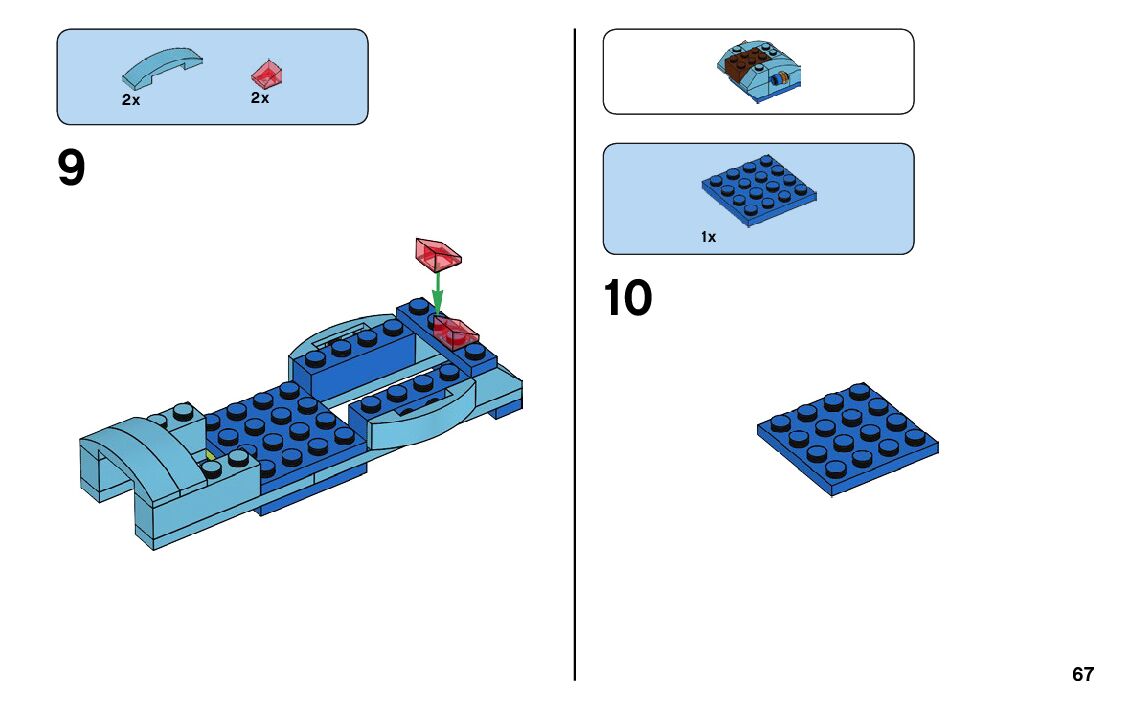 2x 2x

9

1x

10

67