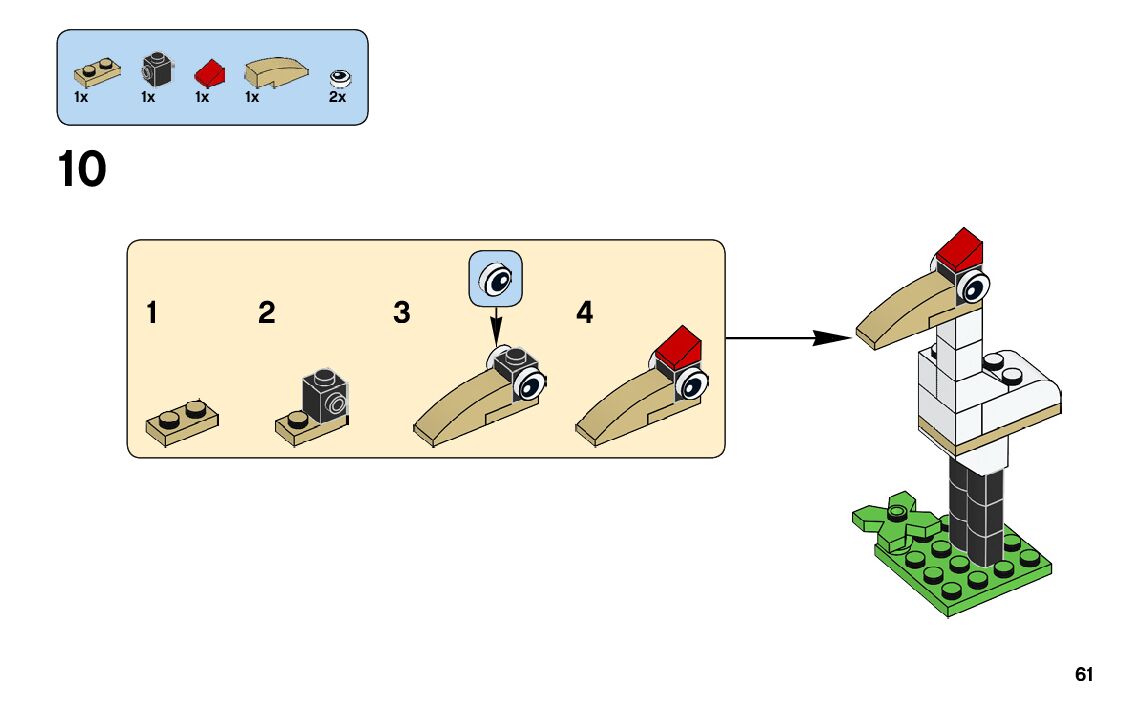 1x 1x 1x 1x 2x

10

1 2 3 4

61