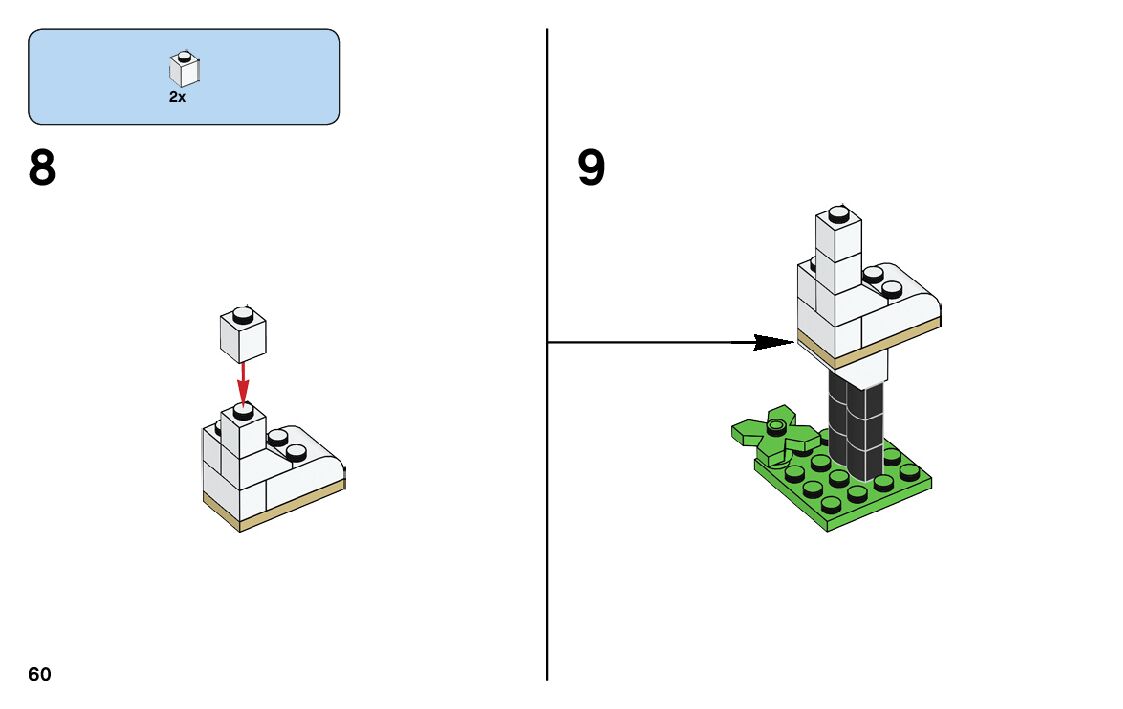 2x

8

9

60