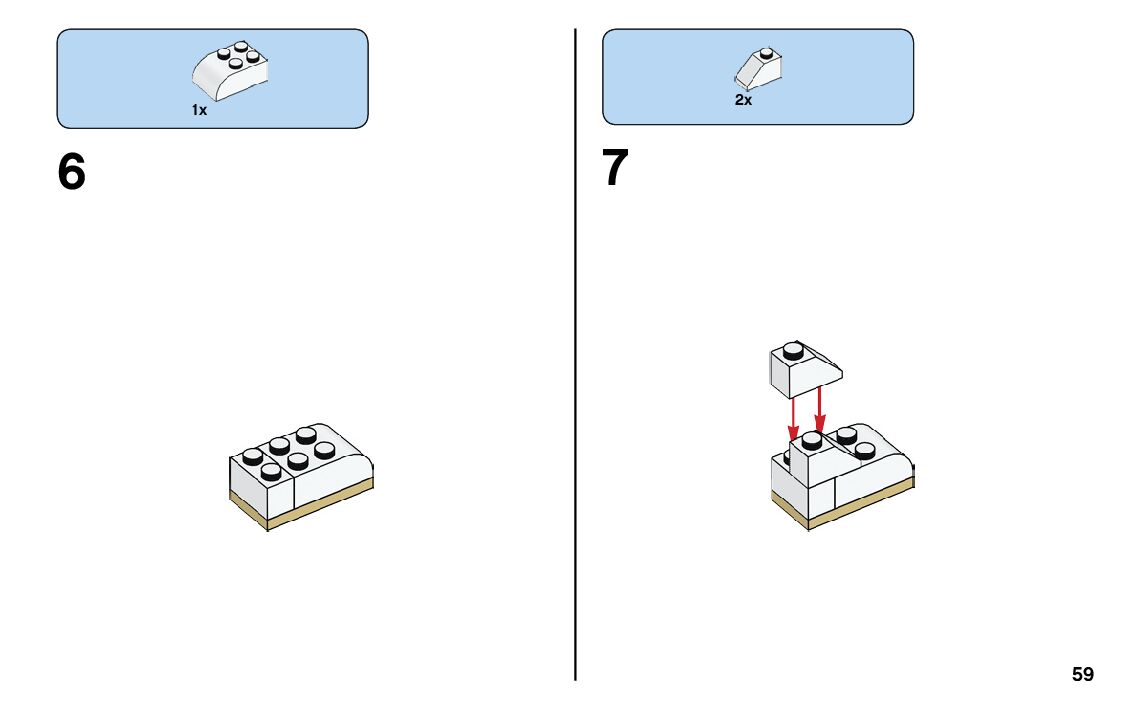 1x

6

2x

7

59