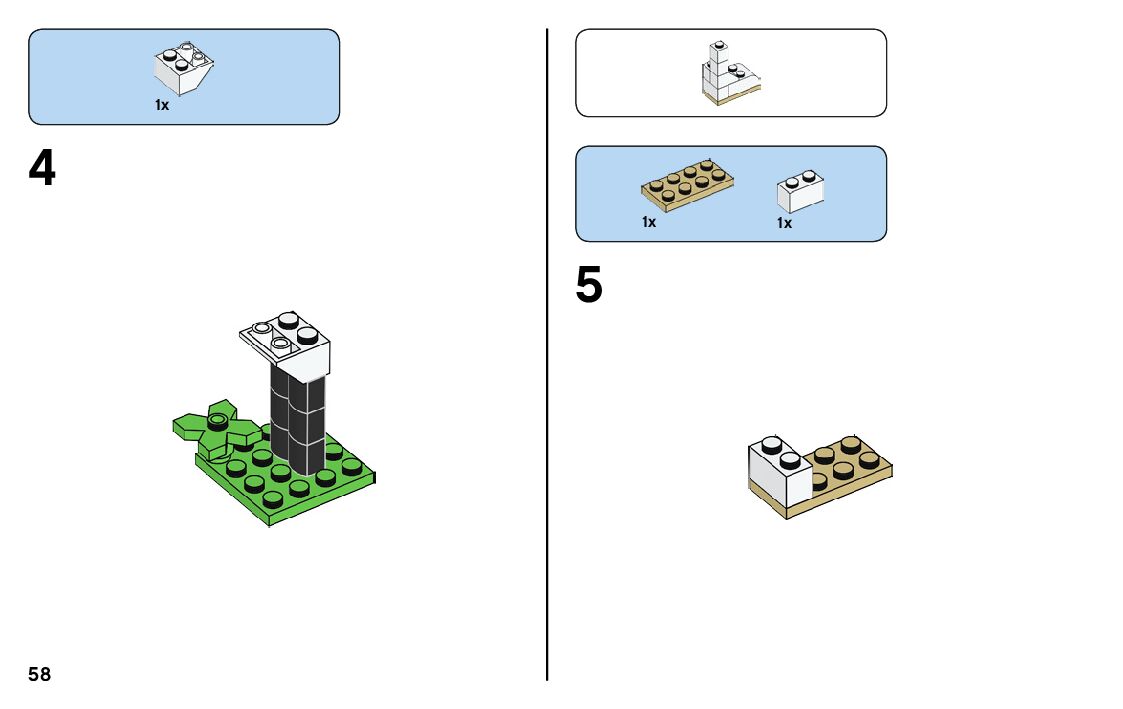 1x

4

58

1x

1x

5