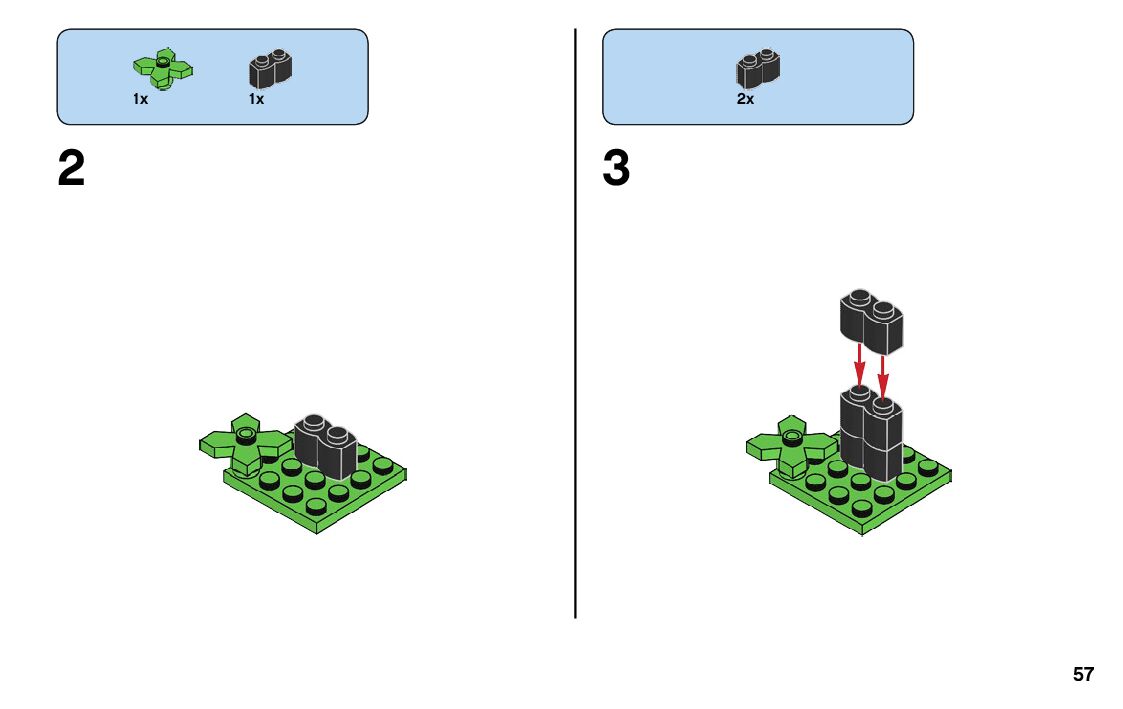 1x 1x

2

2x

3

57