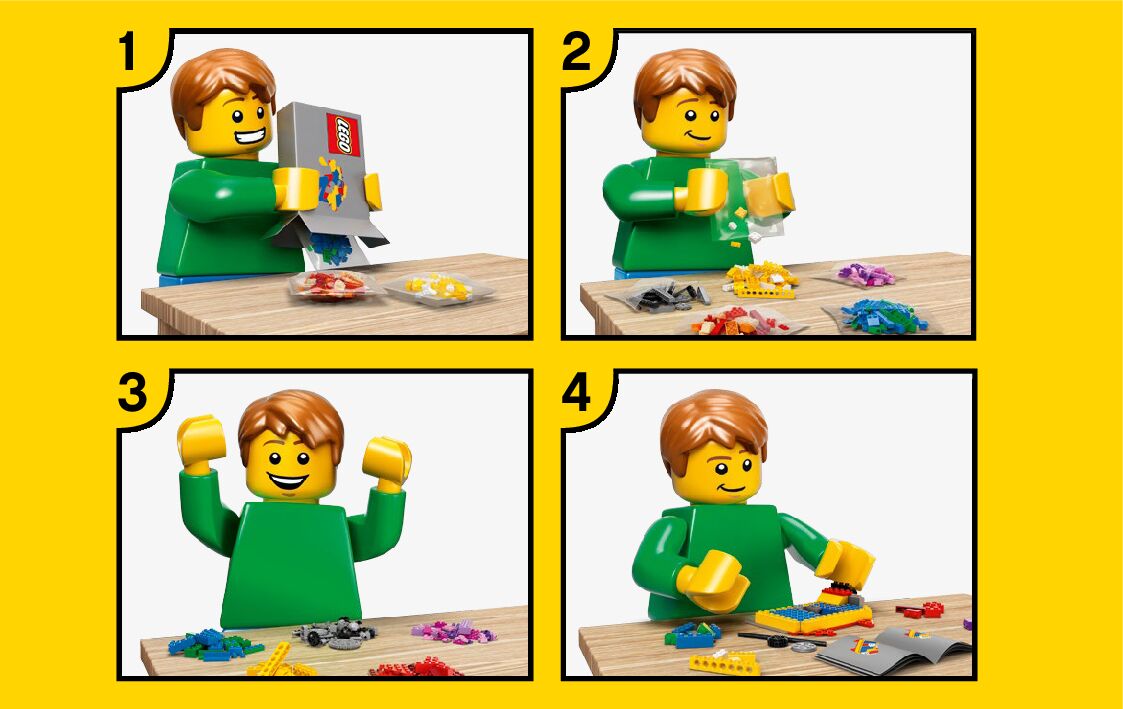 1
LEGO
2
3
4