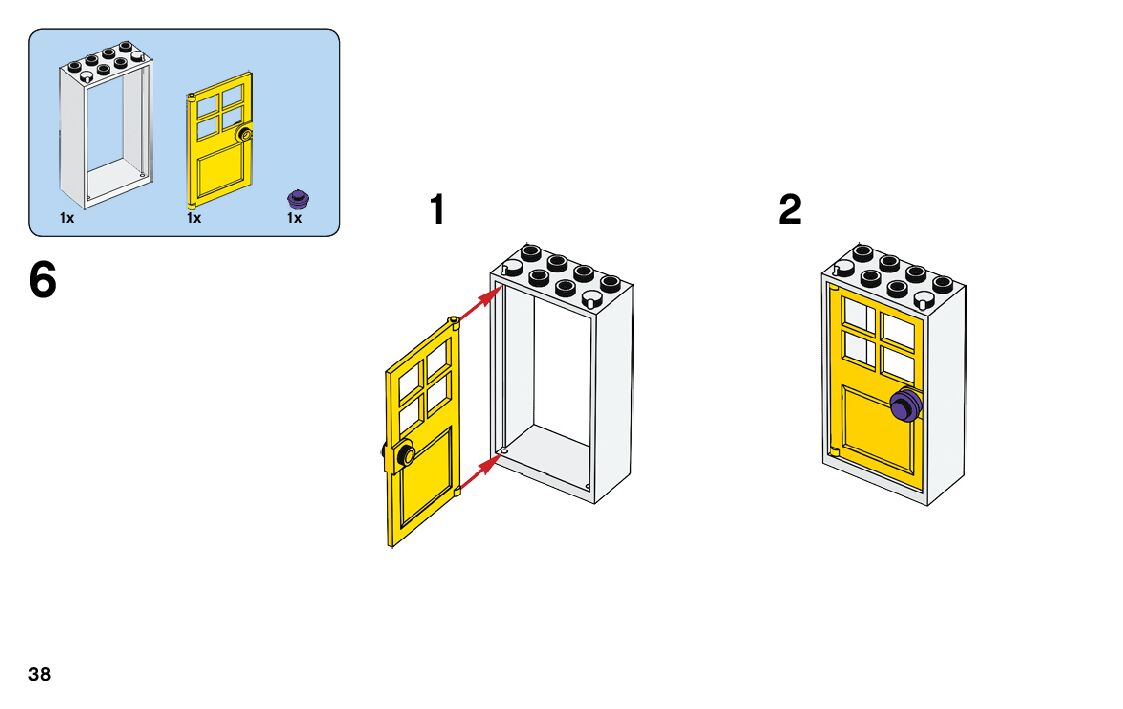 1x 1x 1x

6

1

2

38