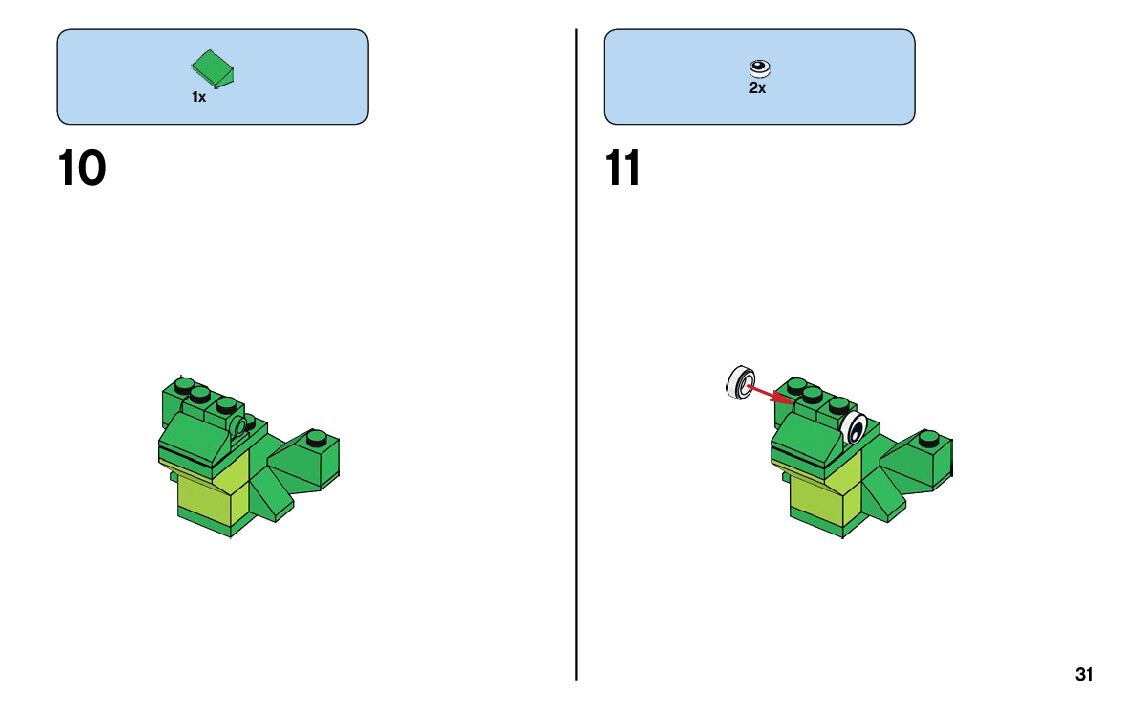 1x

10

2x

11

31