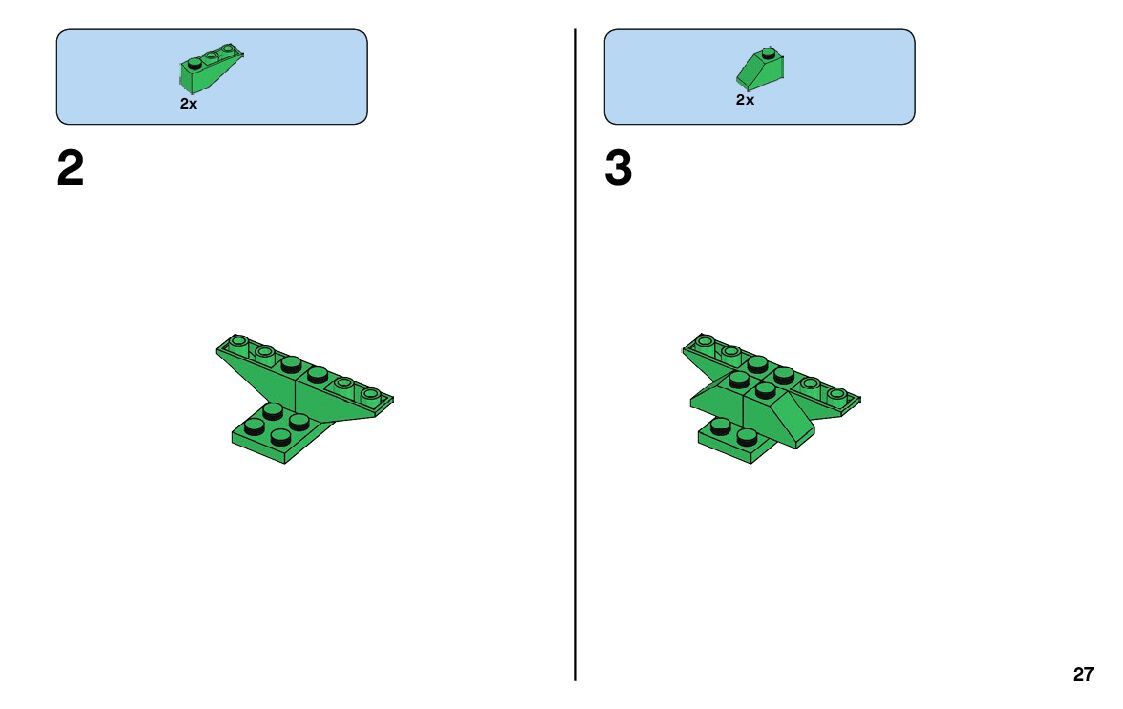 2x

2

2x

3

27