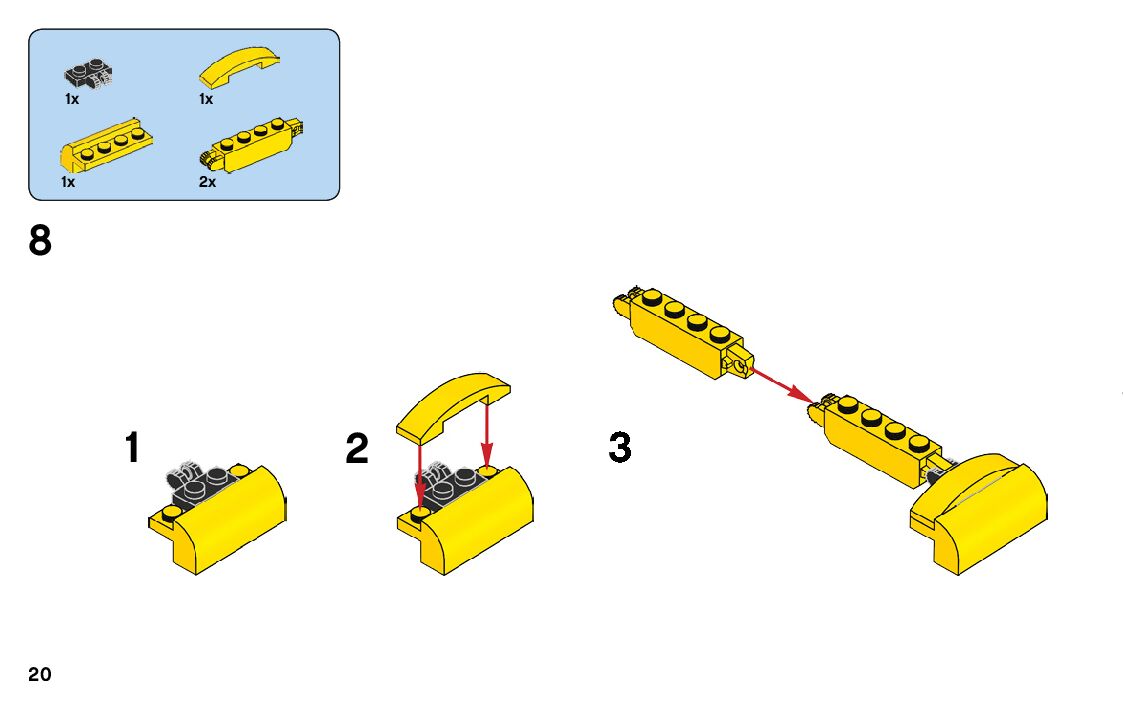 1x

1x

1x

2x

8

1

2

3

20