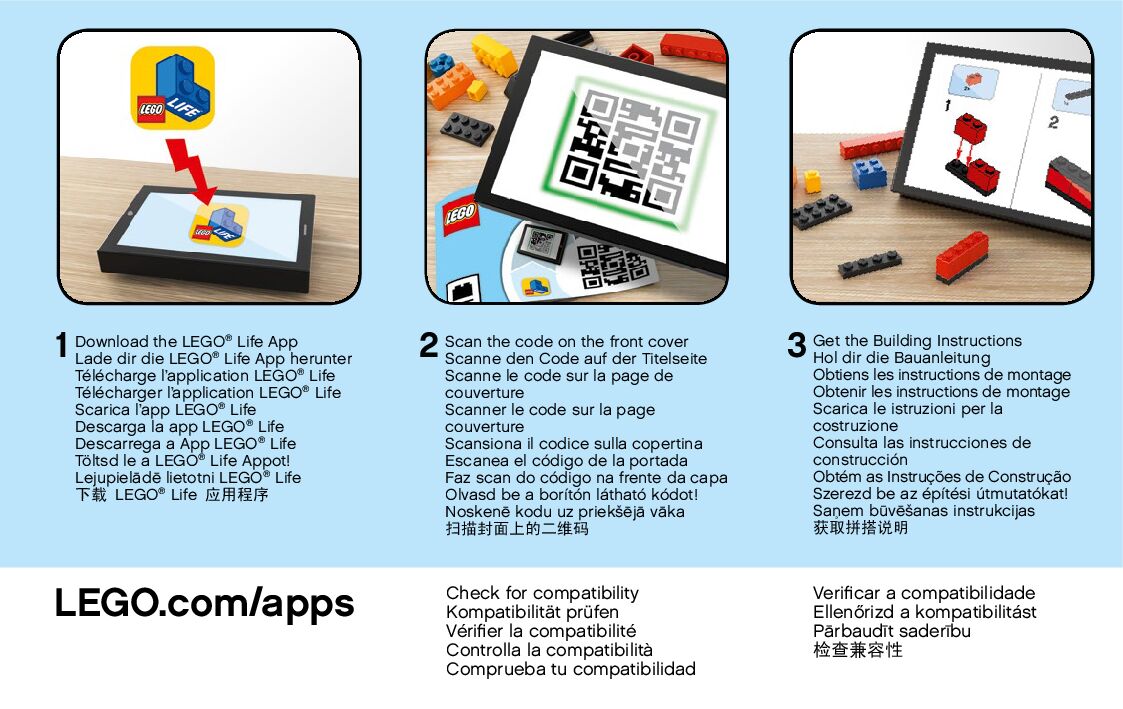 LEGO LIFE

LEGO LIFE

LEGO

1

2

1 Download the LEGO® Life App
Lade dir die LEGO® Life App herunter
Télécharge l'application LEGO® Life
Télécharger l'application LEGO® Life
Scarica l'app LEGO® Life
Descarga la app LEGO® Life
Descarrega a App LEGO® Life
Töltsd le a LEGO® Life Appot!
Lejupielādē lietotni LEGO® Life
下载 LEGO® Life 应用程序

2 Scan the code on the front cover
Scanne den Code auf der Titelseite
Scanne le code sur la page de couverture
Scanner le code sur la page couverture
Scansiona il codice sulla copertina
Escanea el código de la portada
Faz scan do código na frente da capa
Olvasd be a borítón látható kódot!
Noskenē kodu uz priekšējā vāka
扫描封面上的二维码

3 Get the Building Instructions
Hol dir die Bauanleitung
Obtiens les instructions de montage
Obtenir les instructions de montage
Scarica le istruzioni per la costruzione
Consulta las instrucciones de construcción
Obtém as Instruções de Construção
Szerezd be az építési útmutatókat!
Saņem būvēšanas instrukcijas
获取拼搭说明

LEGO.com/apps

Check for compatibility
Kompatibilität prüfen
Vérifier la compatibilité
Controlla la compatibilità
Comprueba tu compatibilidad

Verificar a compatibilidade
Ellenőrizd a kompatibilitást
Pārbaudīt saderību
检查兼容性