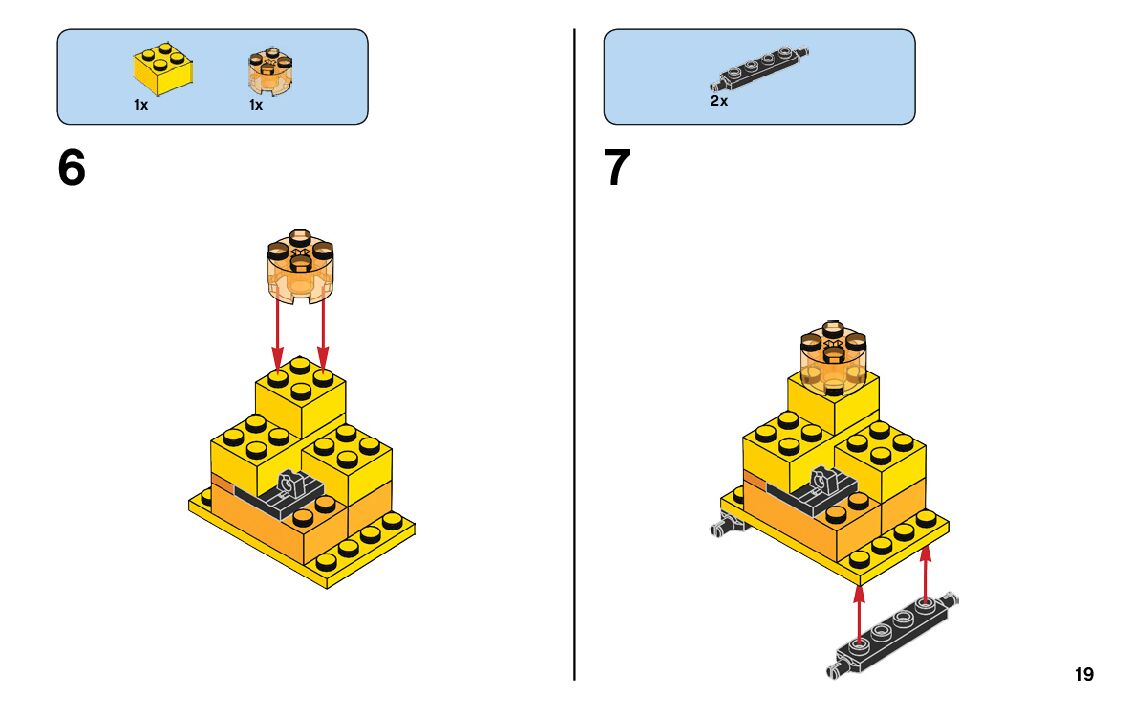 1x 1x

6

2x

7

19